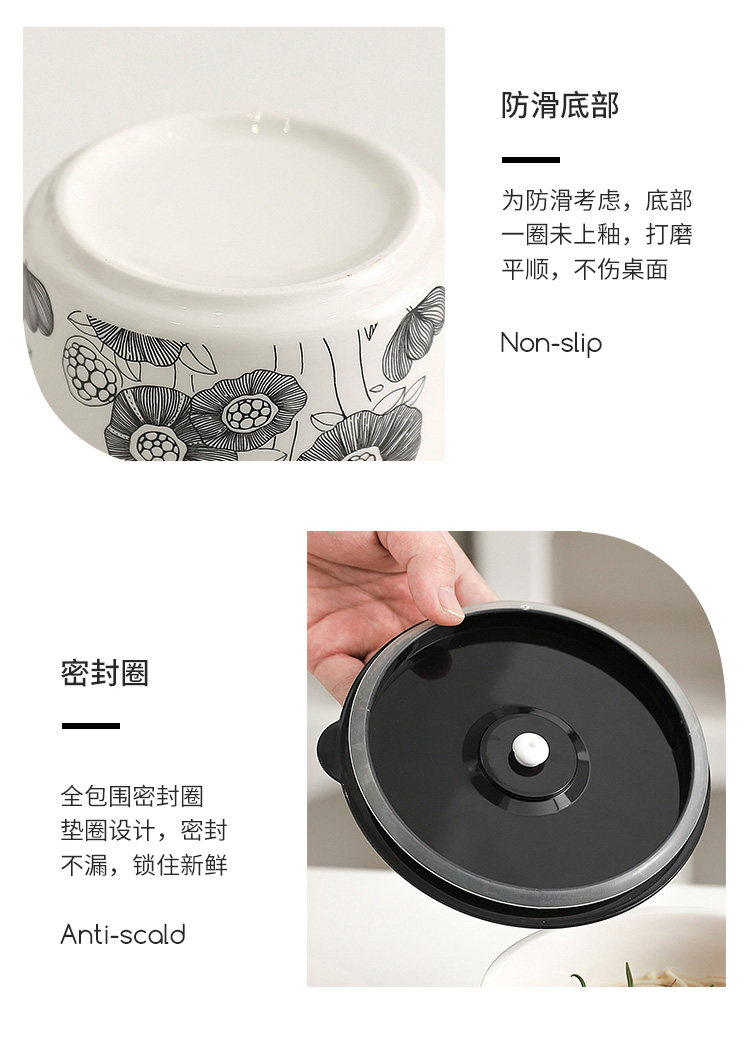 防滑底部

为防滑考虑，底部一圈未上釉，打磨平顺，不伤桌面

Non-slip

密封圈

全包围密封圈垫圈设计，密封不漏，锁住新鲜

Anti-scald