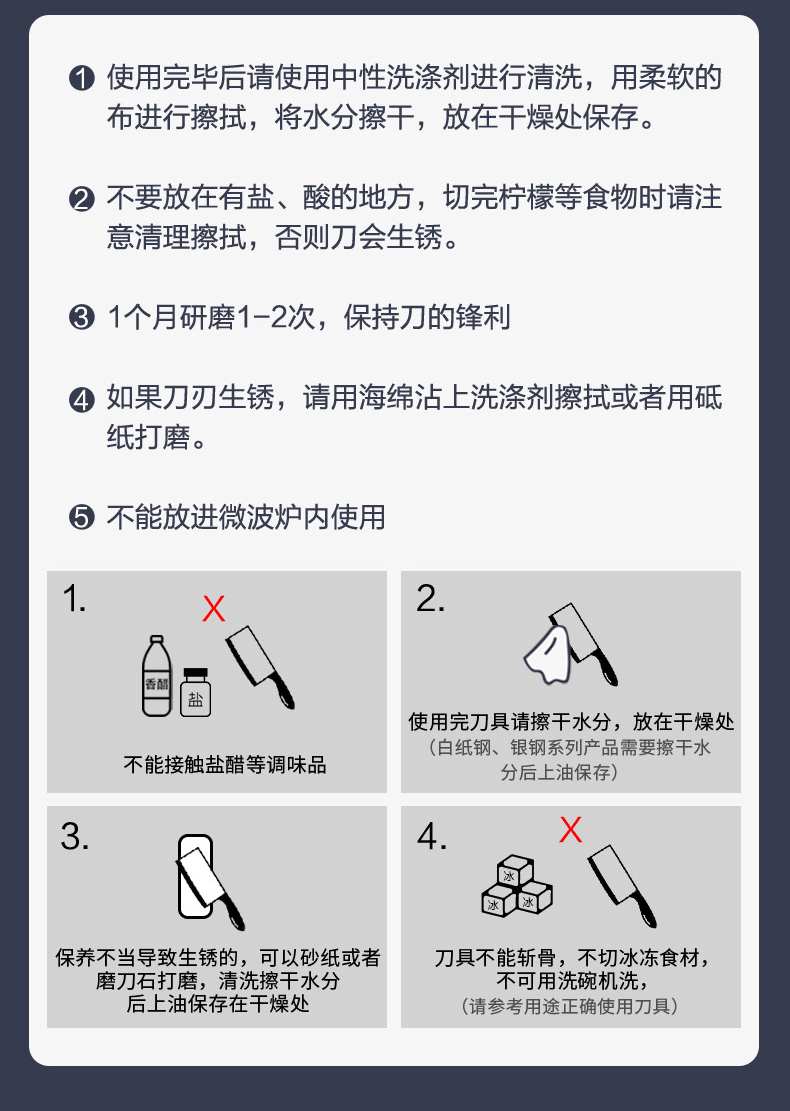 ❶ 使用完毕后请使用中性洗涤剂进行清洗，用柔软的布进行擦拭，将水分擦干，放在干燥处保存。

❷ 不要放在有盐、酸的地方，切完柠檬等食物时请注意清理擦拭，否则刀会生锈。

❸ 1个月研磨1-2次，保持刀的锋利

❹ 如果刀刃生锈，请用海绵沾上洗涤剂擦拭或者用砥纸打磨。

❺ 不能放进微波炉内使用

1.

X

香醋

盐

不能接触盐醋等调味品

2.

使用完刀具请擦干水分，放在干燥处
（白纸钢、银钢系列产品需要擦干水分后上油保存）

3.

保养不当导致生锈的，可以砂纸或者磨刀石打磨，清洗擦干水分后上油保存在干燥处

4.

X

冰

冰

冰

刀具不能斩骨，不切冰冻食材，不可用洗碗机洗，
（请参考用途正确使用刀具）