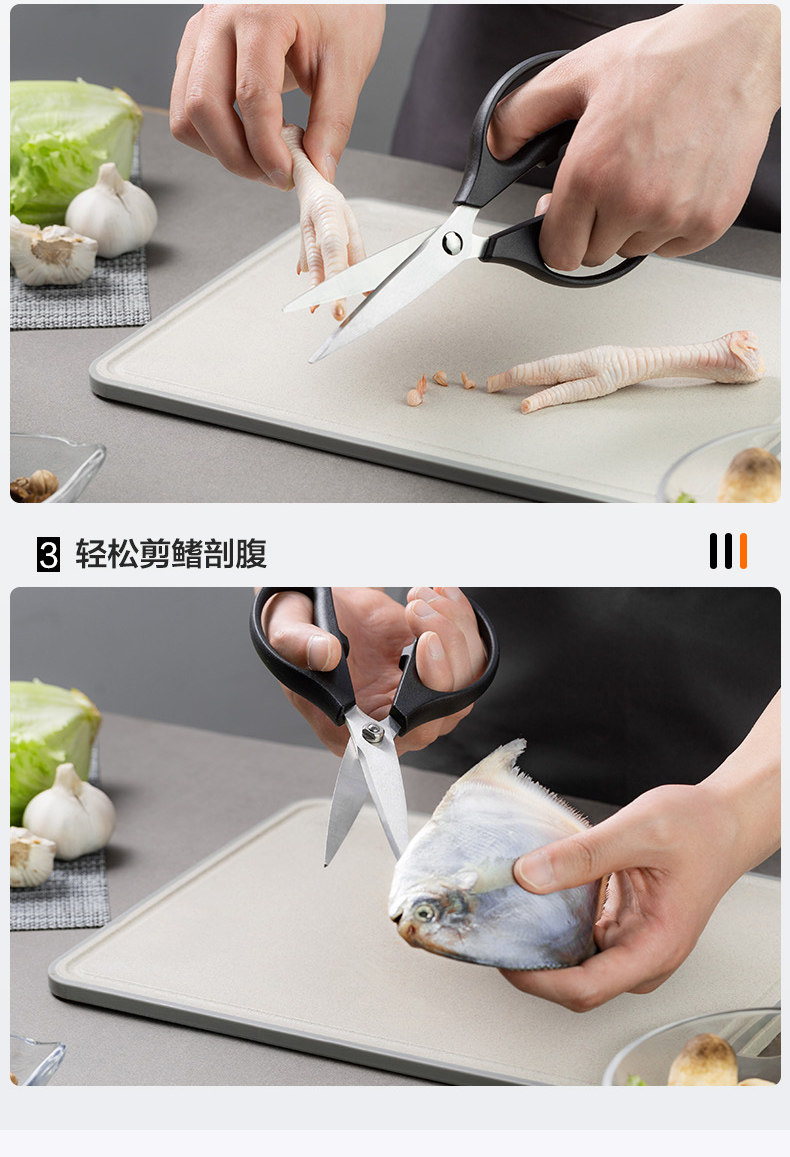 3 轻松剪鳍剖腹