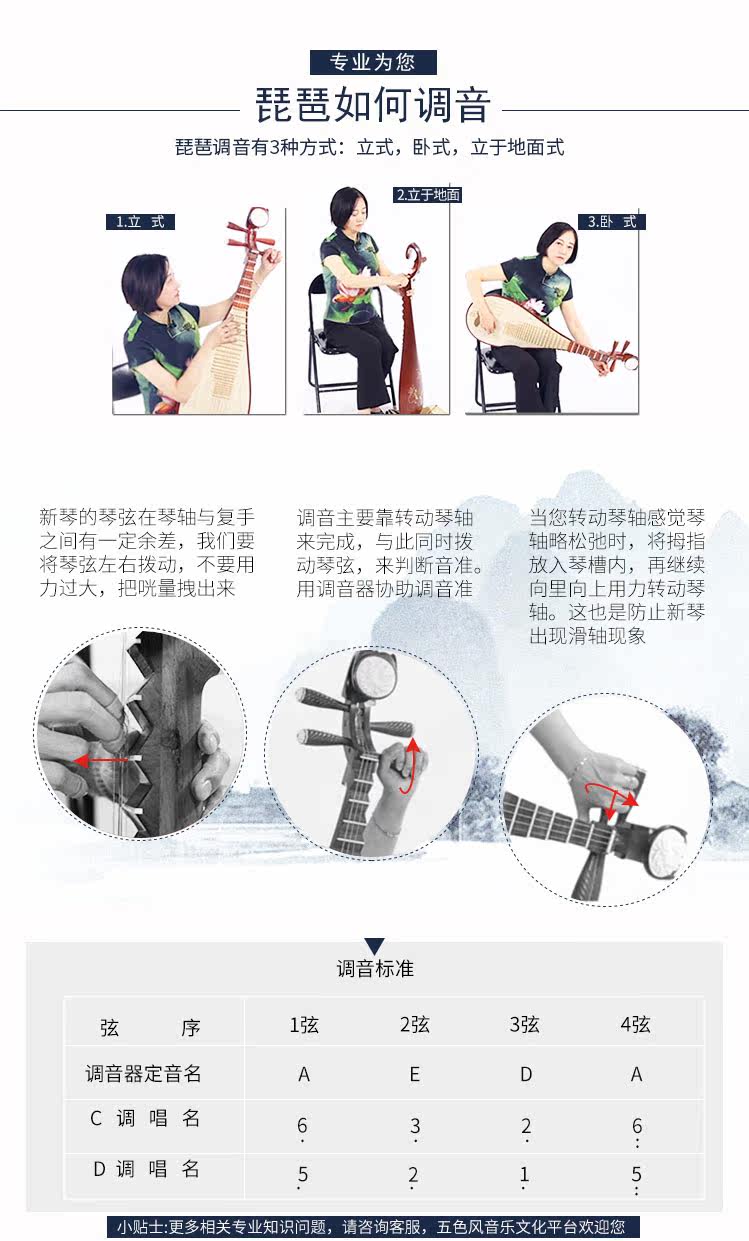 专业为您

琵琶如何调音

琵琶调音有3种方式：立式，卧式，立于地面式

1.立 式

2.立于地面

3.卧 式

新琴的琴弦在琴轴与复手之间有一定余差，我们要将琴弦左右拨动，不要用力过大，把咣量拽出来

调音主要靠转动琴轴来完成，与此同时拨动琴弦，来判断音准。用调音器协助调音准

当您转动琴轴感觉琴轴略松弛时，将拇指放入琴槽内，再继续向里向上用力转动琴轴。这也是防止新琴出现滑轴现象

调音标准

| 弦 序 | 1弦 | 2弦 | 3弦 | 4弦 |
|---|---|---|---|---|
| 调音器定音名 | A | E | D | A |
| C 调 唱 名 | $\underset{\cdot}{6}$ | $\underset{\cdot}{3}$ | $\underset{\cdot}{2}$ | $\underset{:}{6}$ |
| D 调 唱 名 | $\underset{\cdot}{5}$ | $\underset{\cdot}{2}$ | $\underset{\cdot}{1}$ | $\underset{:}{5}$ |

小贴士:更多相关专业知识问题，请咨询客服，五色风音乐文化平台欢迎您