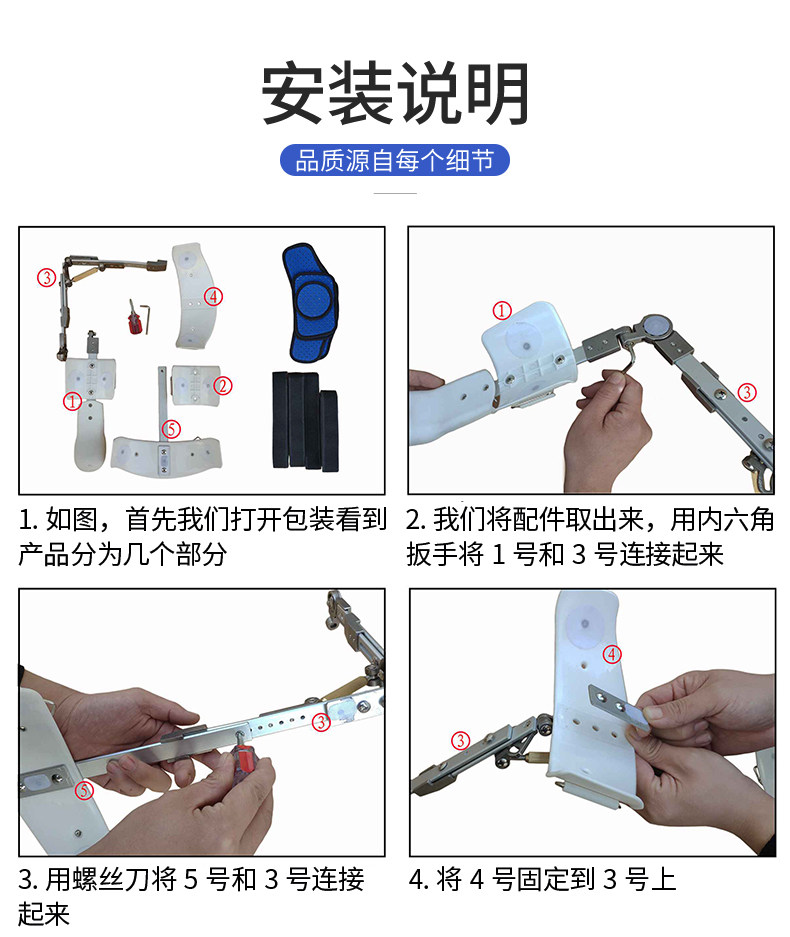 安装说明

品质源自每个细节

③
④
①
②
⑤

1. 如图，首先我们打开包装看到产品分为几个部分

①
③

2. 我们将配件取出来，用内六角扳手将 1 号和 3 号连接起来

③
⑤

3. 用螺丝刀将 5 号和 3 号连接起来

④
③

4. 将 4 号固定到 3 号上