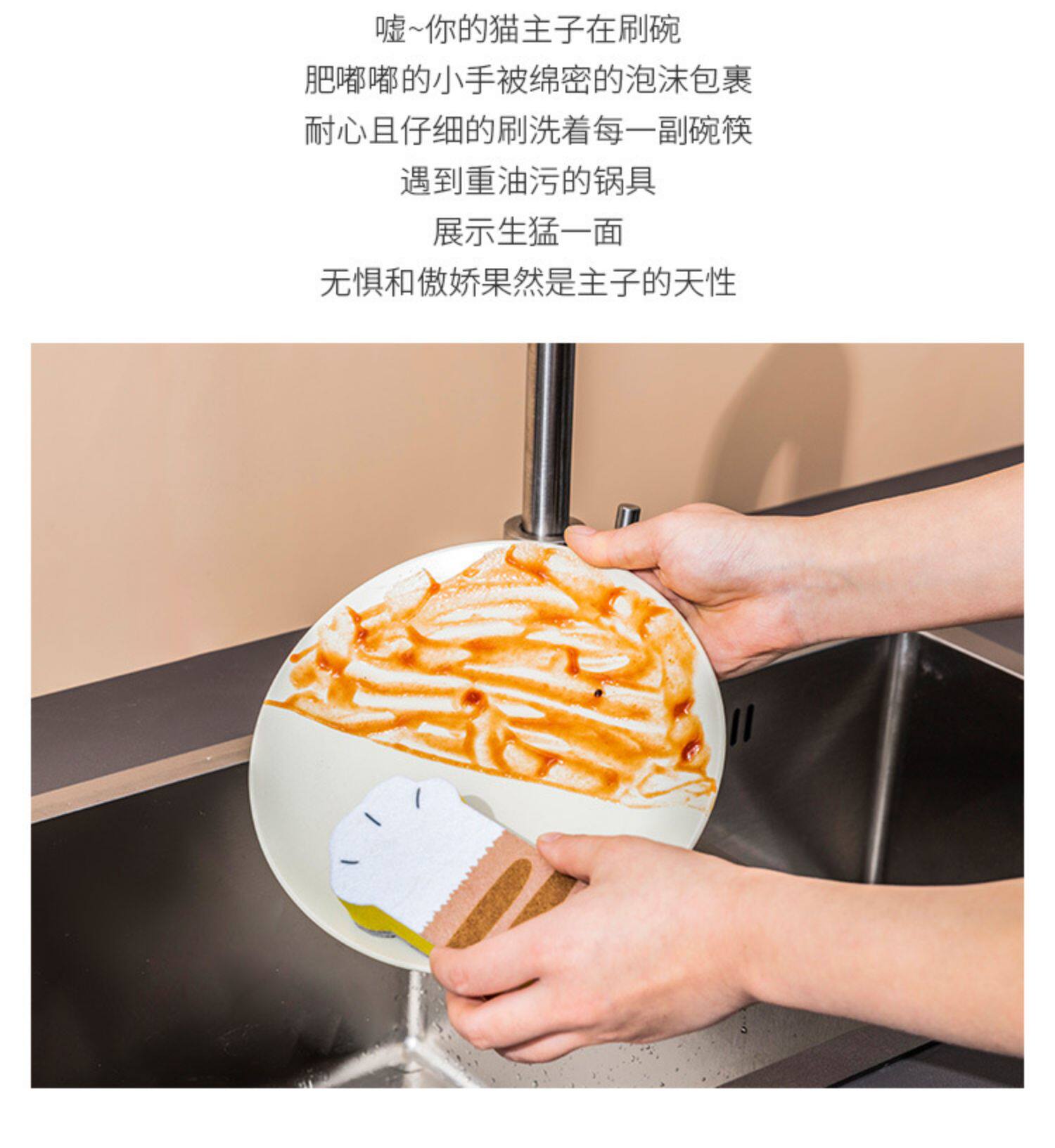 嘘~你的猫主子在刷碗
肥嘟嘟的小手被绵密的泡沫包裹
耐心且仔细的刷洗着每一副碗筷
遇到重油污的锅具
展示生猛一面
无惧和傲娇果然是主子的天性