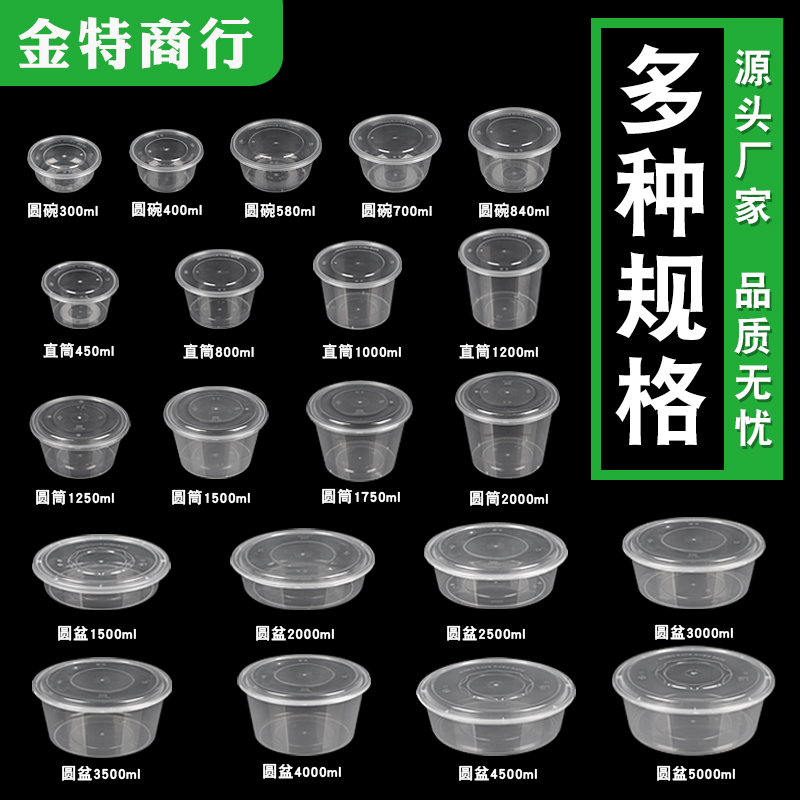 金特商行

多种规格

源头厂家

品质无忧

圆碗300ml 圆碗400ml 圆碗580ml 圆碗700ml 圆碗840ml

直筒450ml 直筒800ml 直筒1000ml 直筒1200ml

圆筒1250ml 圆筒1500ml 圆筒1750ml 圆筒2000ml

圆盆1500ml 圆盆2000ml 圆盆2500ml 圆盆3000ml

圆盆3500ml 圆盆4000ml 圆盆4500ml 圆盆5000ml