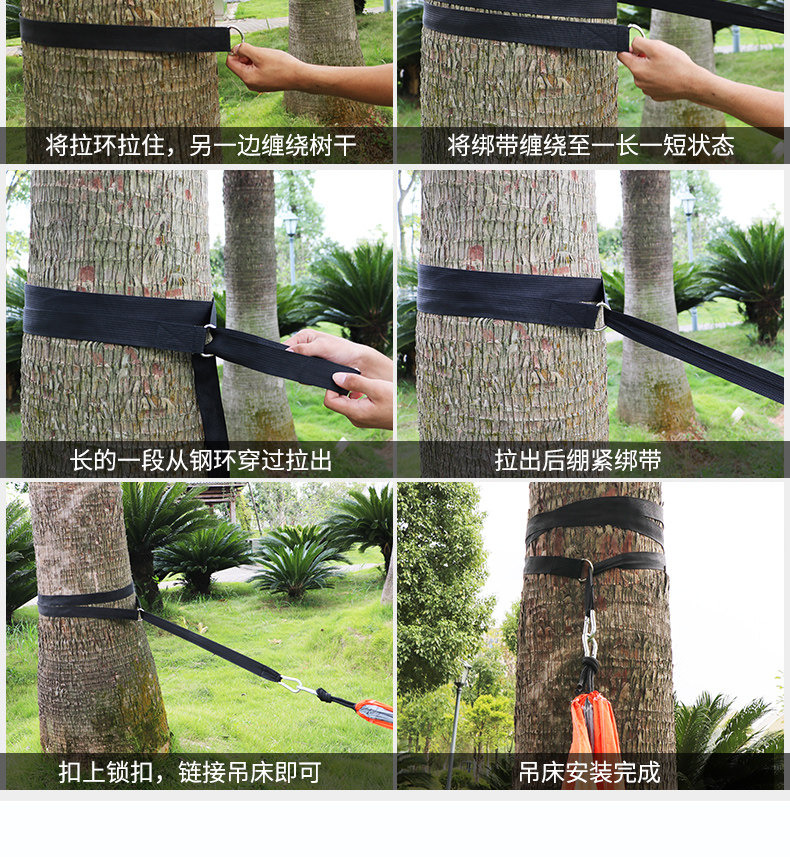 将拉环拉住，另一边缠绕树干

将绑带缠绕至一长一短状态

长的一段从钢环穿过拉出

拉出后绷紧绑带

扣上锁扣，链接吊床即可

吊床安装完成