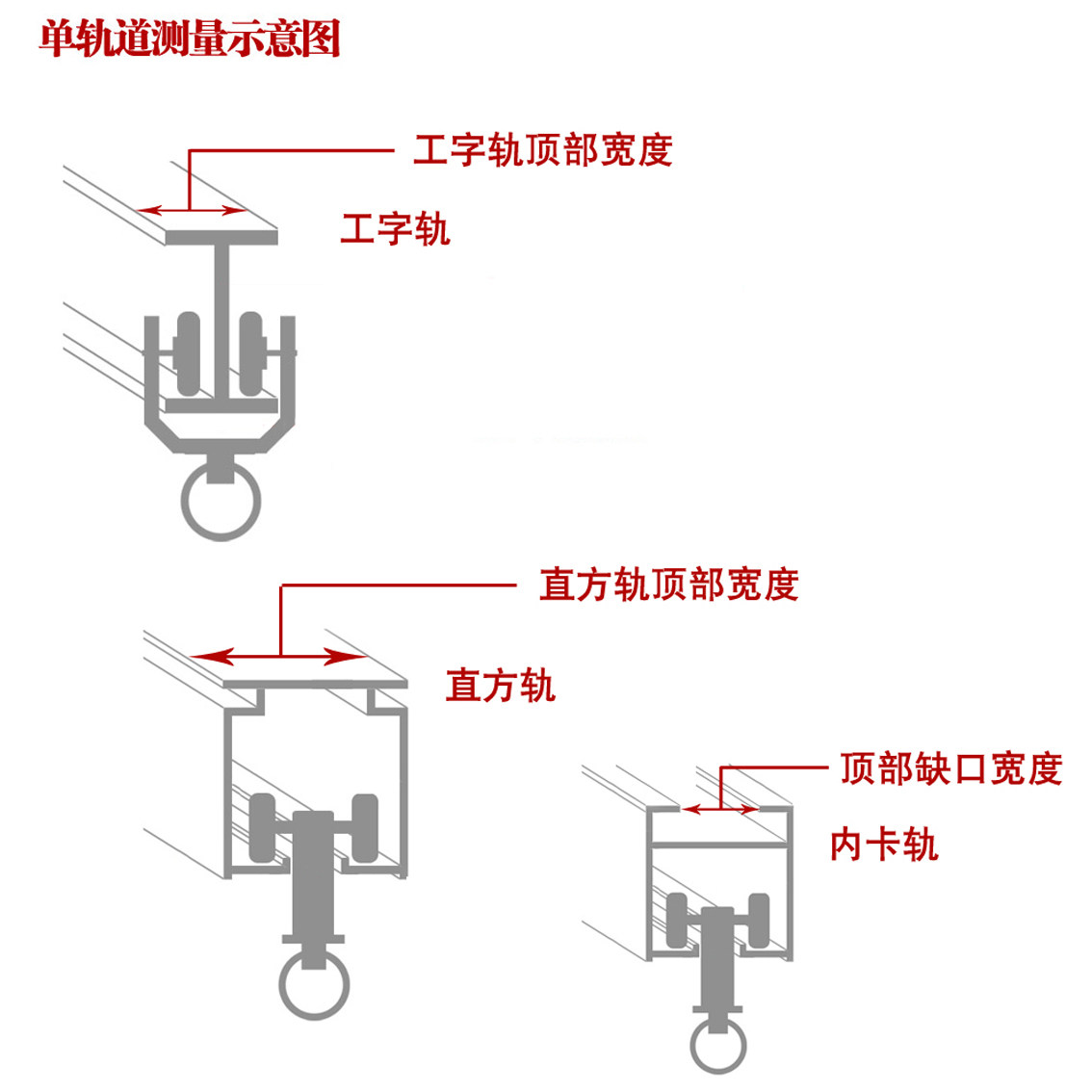 单轨道测量示意图

工字轨顶部宽度

工字轨

直方轨顶部宽度

直方轨

顶部缺口宽度

内卡轨