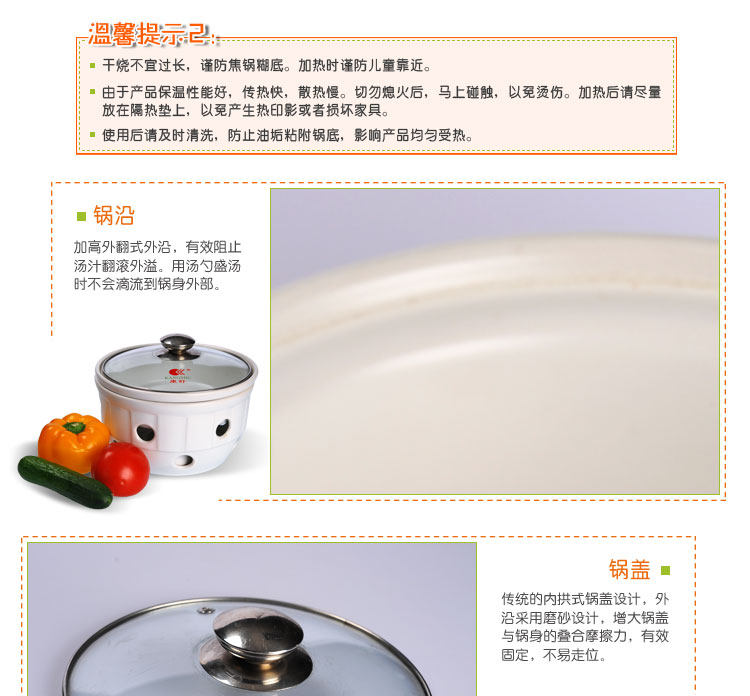 温馨提示2:

干烧不宜过长，谨防焦锅糊底。加热时谨防儿童靠近。

由于产品保温性能好，传热快，散热慢。切勿熄火后，马上碰触，以免烫伤。加热后请尽量放在隔热垫上，以免产生热印影或者损坏家具。

使用后请及时清洗，防止油垢粘附锅底，影响产品均匀受热。

锅沿

加高外翻式外沿，有效阻止汤汁翻滚外溢。用汤勺盛汤时不会滴流到锅身外部。

KANGSHU
康舒

锅盖

传统的内拱式锅盖设计，外沿采用磨砂设计，增大锅盖与锅身的叠合摩擦力，有效固定，不易走位。