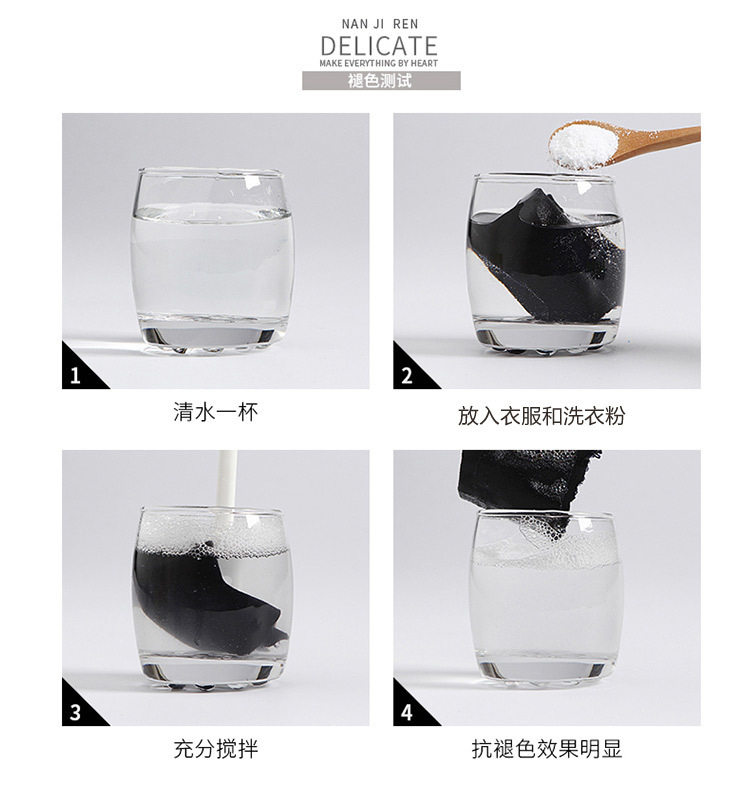 NAN JI REN
DELICATE
MAKE EVERYTHING BY HEART
褪色测试

1
清水一杯

2
放入衣服和洗衣粉

3
充分搅拌

4
抗褪色效果明显