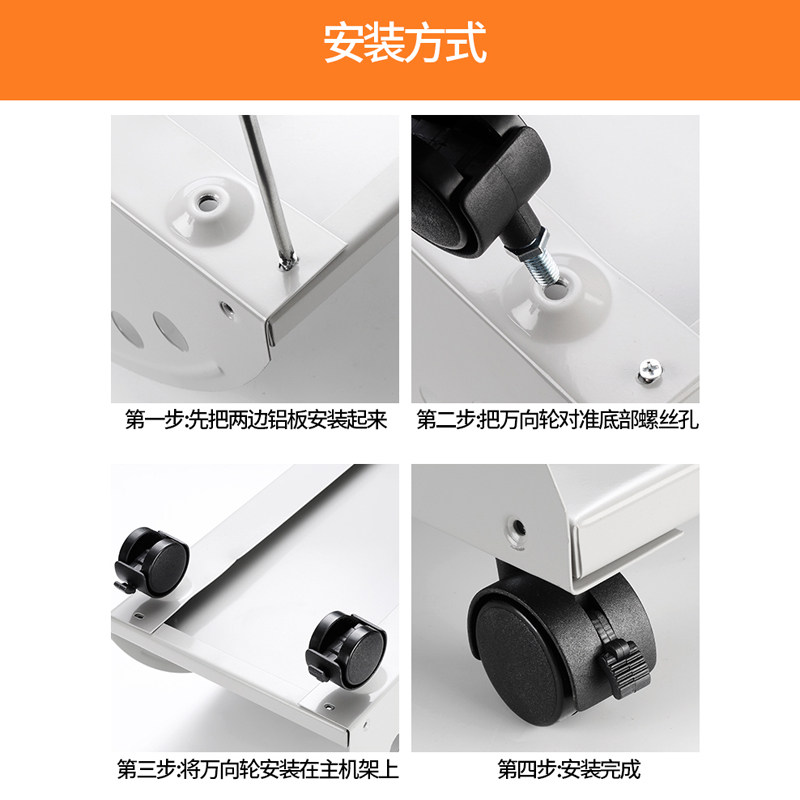 安装方式

第一步:先把两边铝板安装起来

第二步:把万向轮对准底部螺丝孔

第三步:将万向轮安装在主机架上

第四步:安装完成