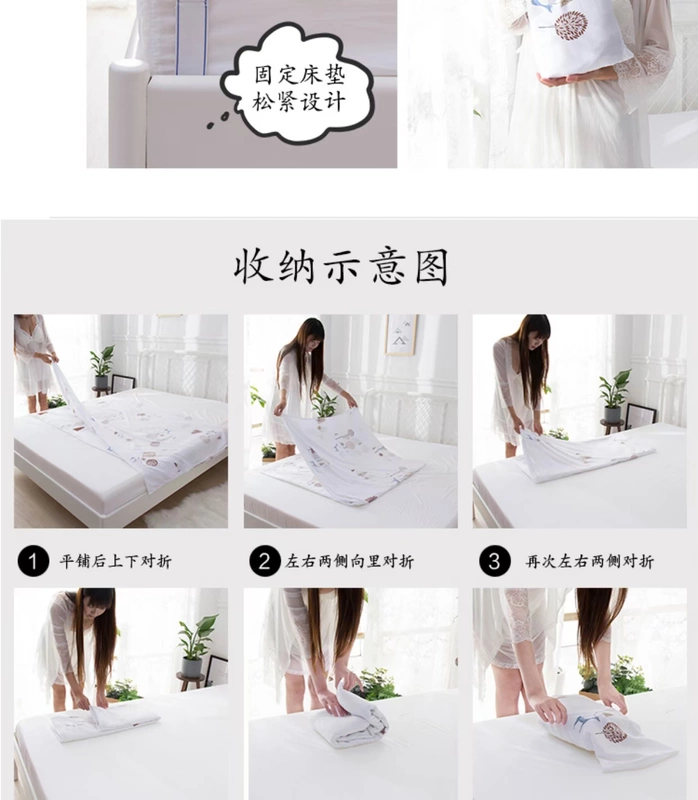 固定床垫
松紧设计

收纳示意图

1 平铺后上下对折

2 左右两侧向里对折

3 再次左右两侧对折