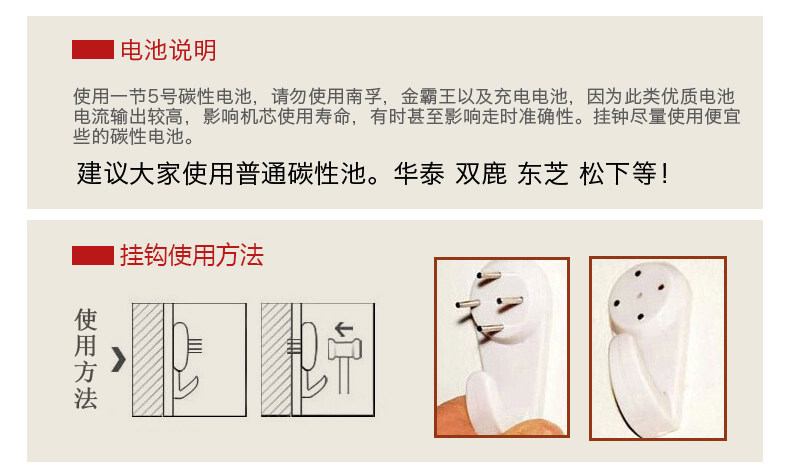 电池说明

使用一节5号碳性电池，请勿使用南孚，金霸王以及充电电池，因为此类优质电池电流输出较高，影响机芯使用寿命，有时甚至影响走时准确性。挂钟尽量使用便宜些的碳性电池。

建议大家使用普通碳性池。华泰 双鹿 东芝 松下等！

挂钩使用方法

使用方法