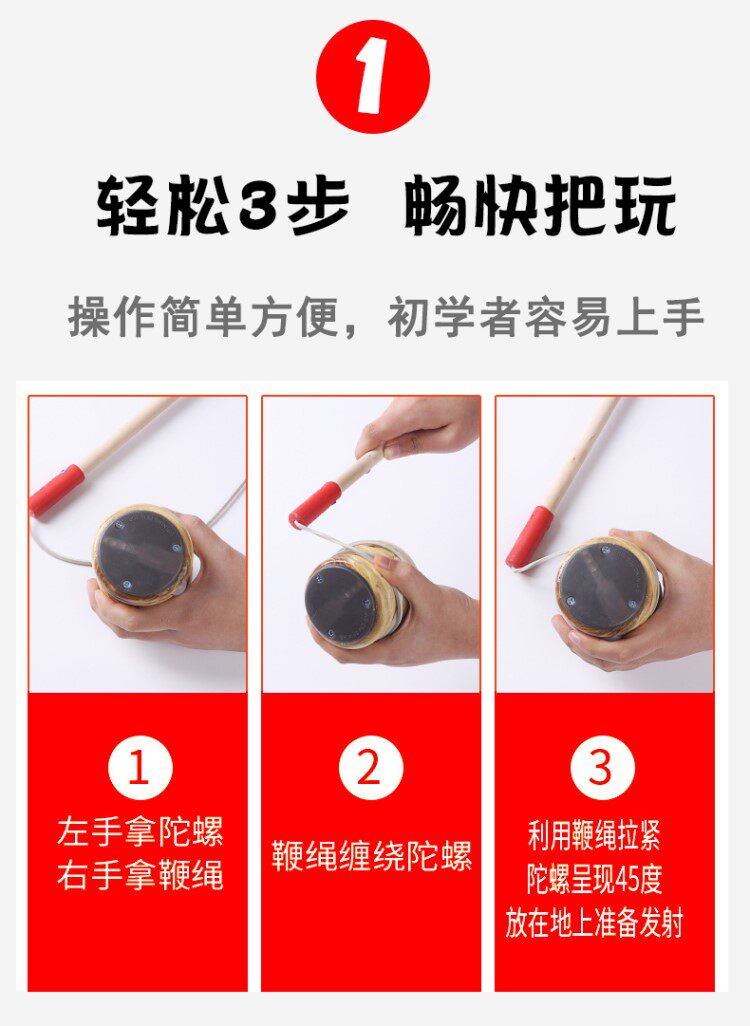 1

轻松3步　畅快把玩

操作简单方便，初学者容易上手

1

左手拿陀螺
右手拿鞭绳

2

鞭绳缠绕陀螺

3

利用鞭绳拉紧
陀螺呈现45度
放在地上准备发射