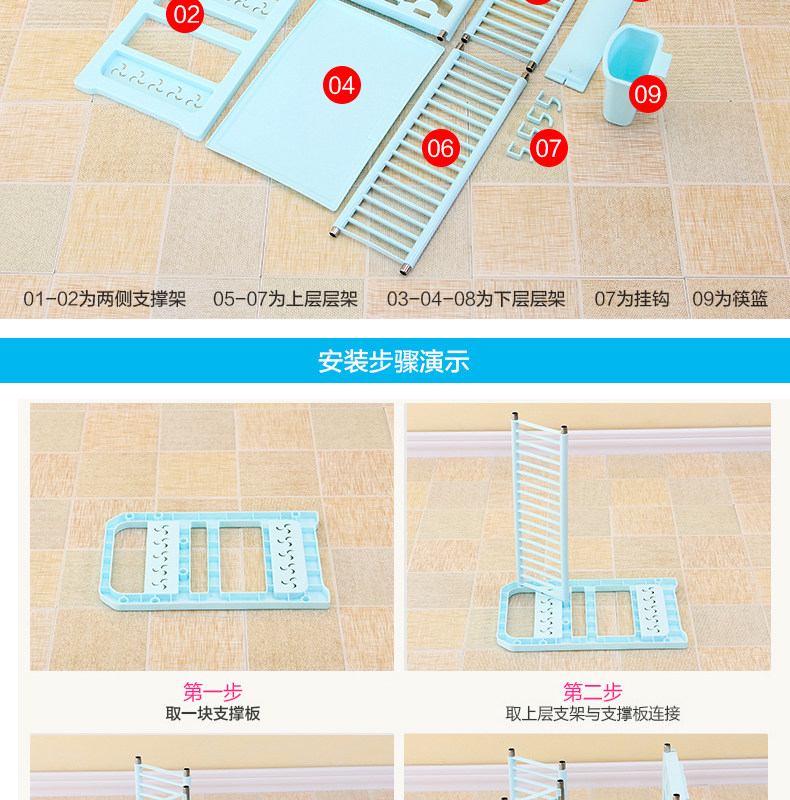 02
04
06
07
09

01-02为两侧支撑架 05-07为上层层架 03-04-08为下层层架 07为挂钩 09为筷篮

安装步骤演示

第一步
取一块支撑板

第二步
取上层支架与支撑板连接