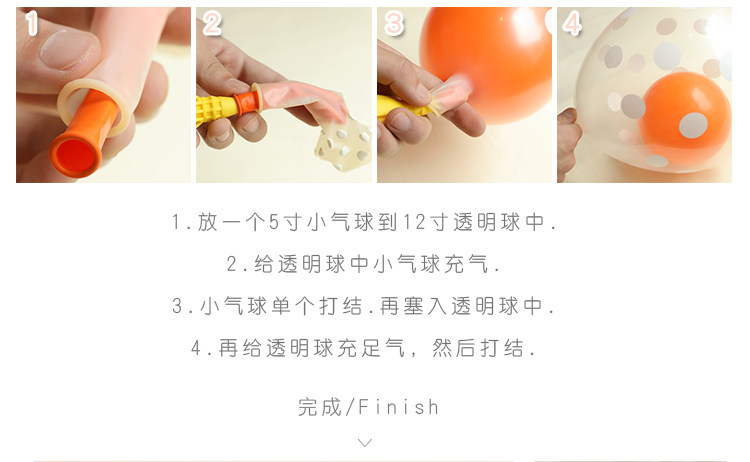 1

2

3

4

1.放一个5寸小气球到12寸透明球中.

2.给透明球中小气球充气.

3.小气球单个打结.再塞入透明球中.

4.再给透明球充足气，然后打结.

完成/Finish