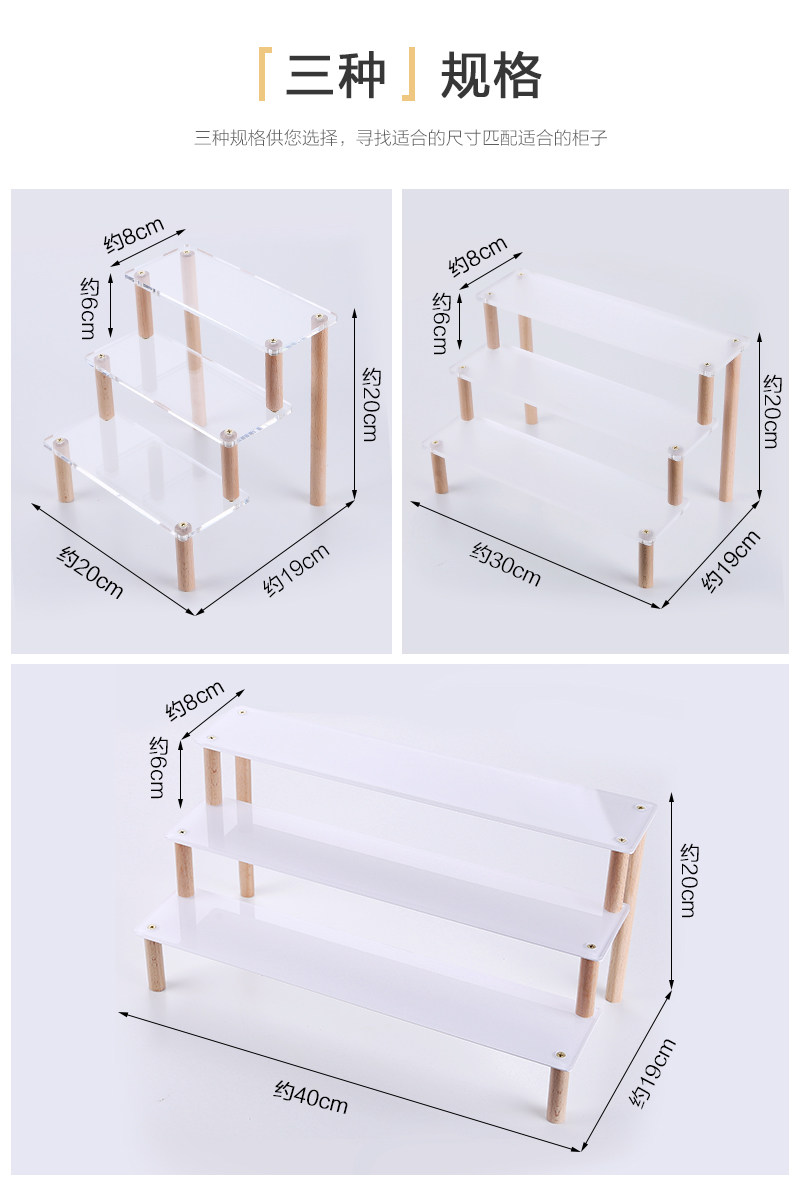 「三种」规格

三种规格供您选择，寻找适合的尺寸匹配适合的柜子

约8cm
约6cm
约20cm
约20cm
约19cm

约8cm
约6cm
约20cm
约30cm
约19cm

约8cm
约6cm
约20cm
约40cm
约19cm