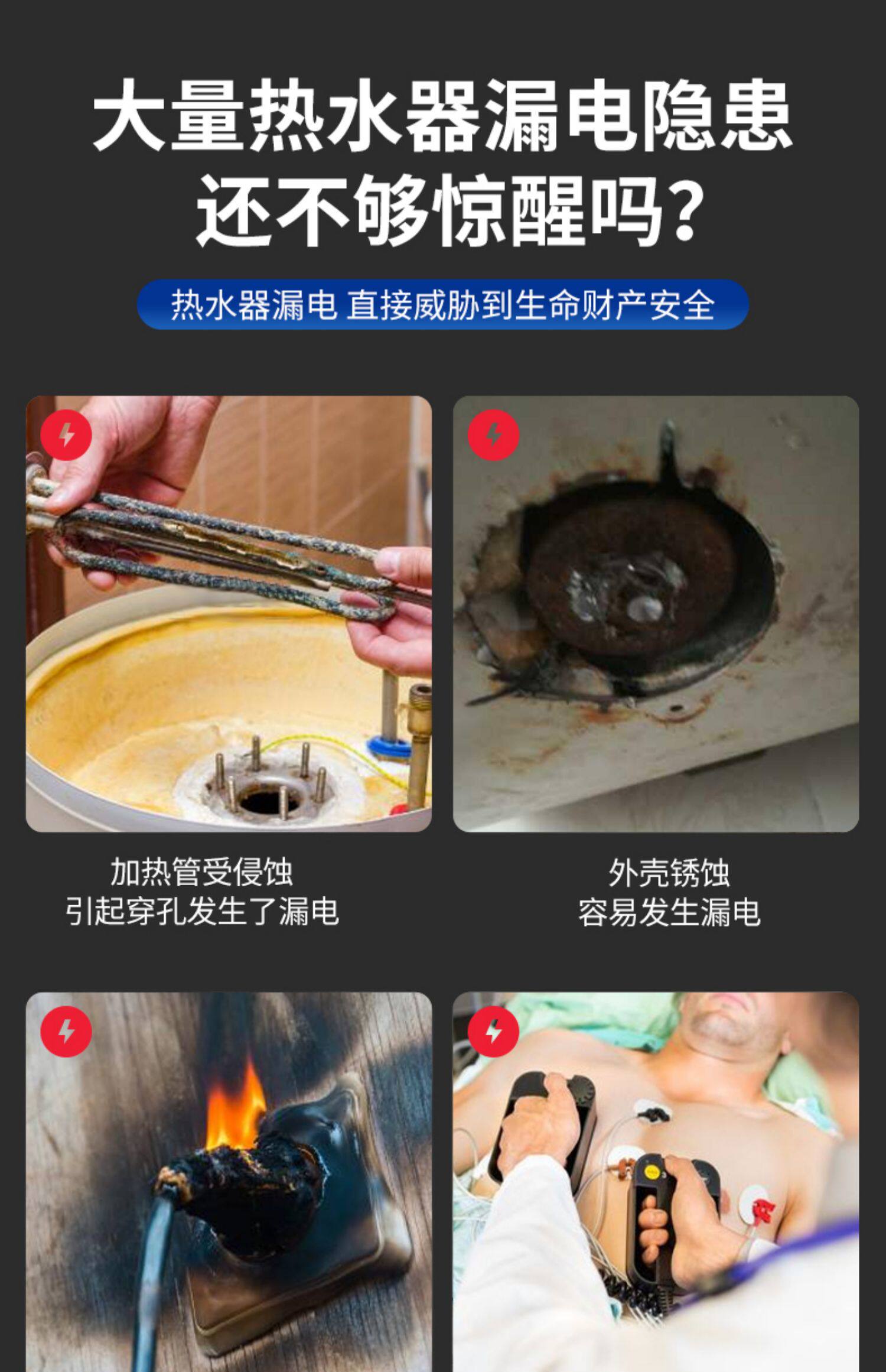 大量热水器漏电隐患
还不够惊醒吗？

热水器漏电 直接威胁到生命财产安全

加热管受侵蚀
引起穿孔发生了漏电

外壳锈蚀
容易发生漏电