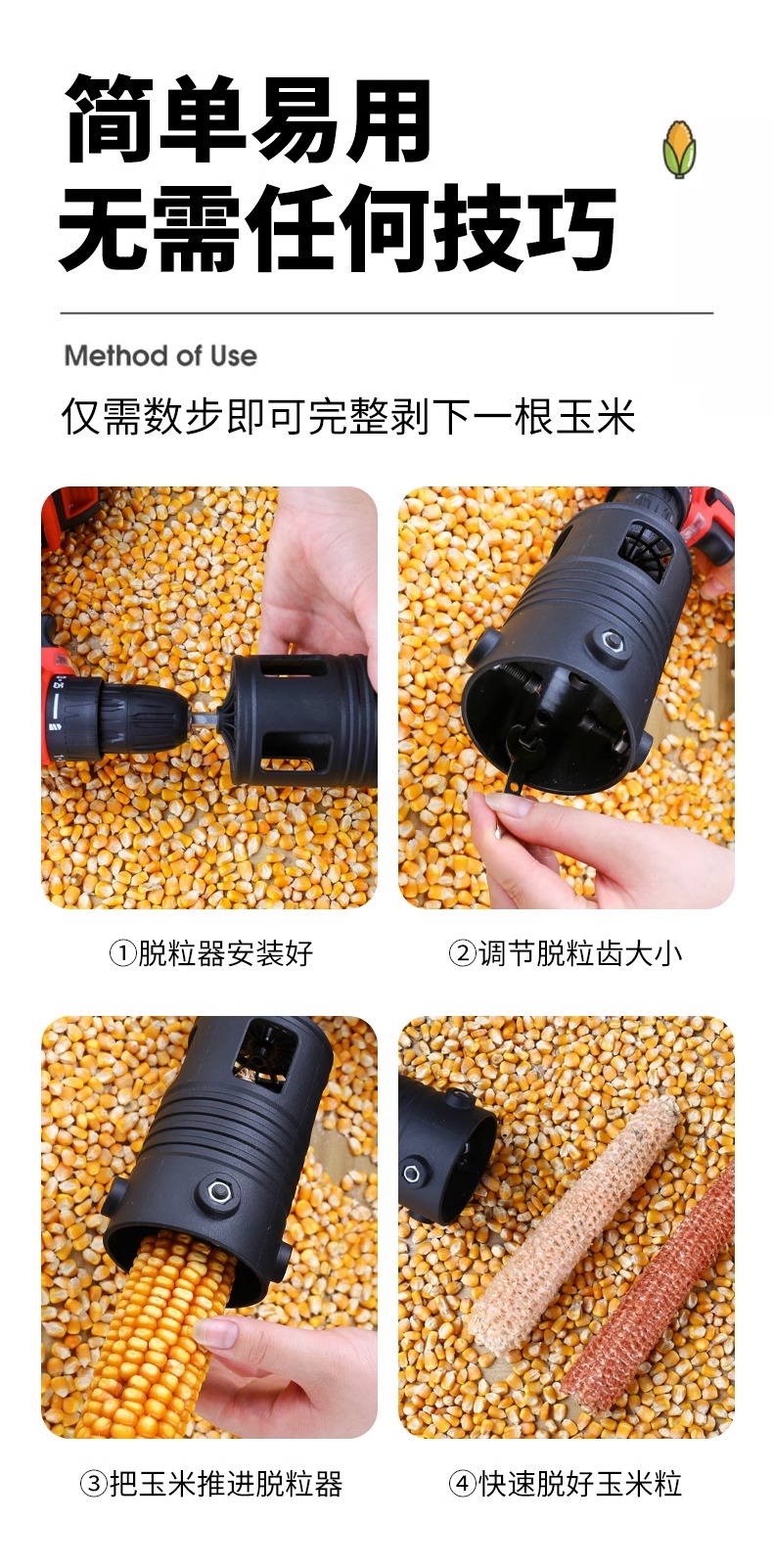 简单易用
无需任何技巧

Method of Use

仅需数步即可完整剥下一根玉米

①脱粒器安装好

②调节脱粒齿大小

③把玉米推进脱粒器

④快速脱好玉米粒