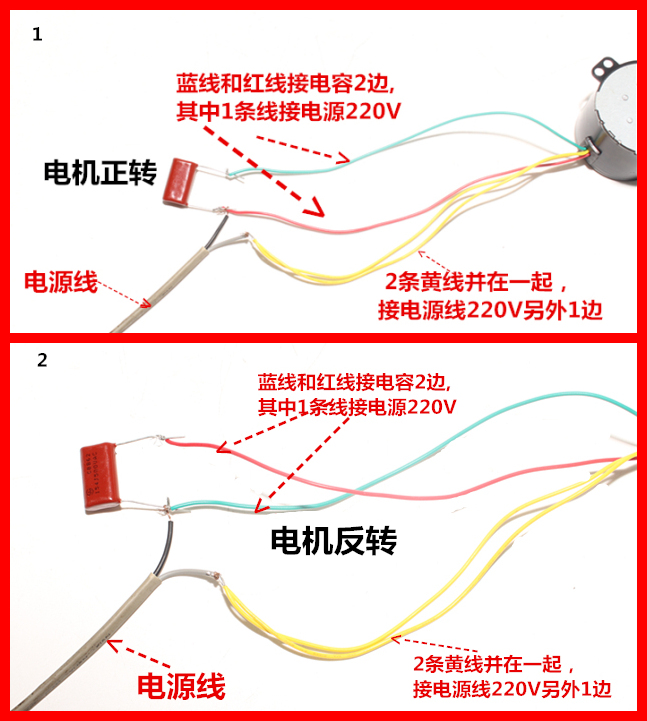 1

蓝线和红线接电容2边,
其中1条线接电源220V

电机正转

电源线

2条黄线并在一起，
接电源线220V另外1边

2

蓝线和红线接电容2边,
其中1条线接电源220V

电机反转

电源线

2条黄线并在一起，
接电源线220V另外1边