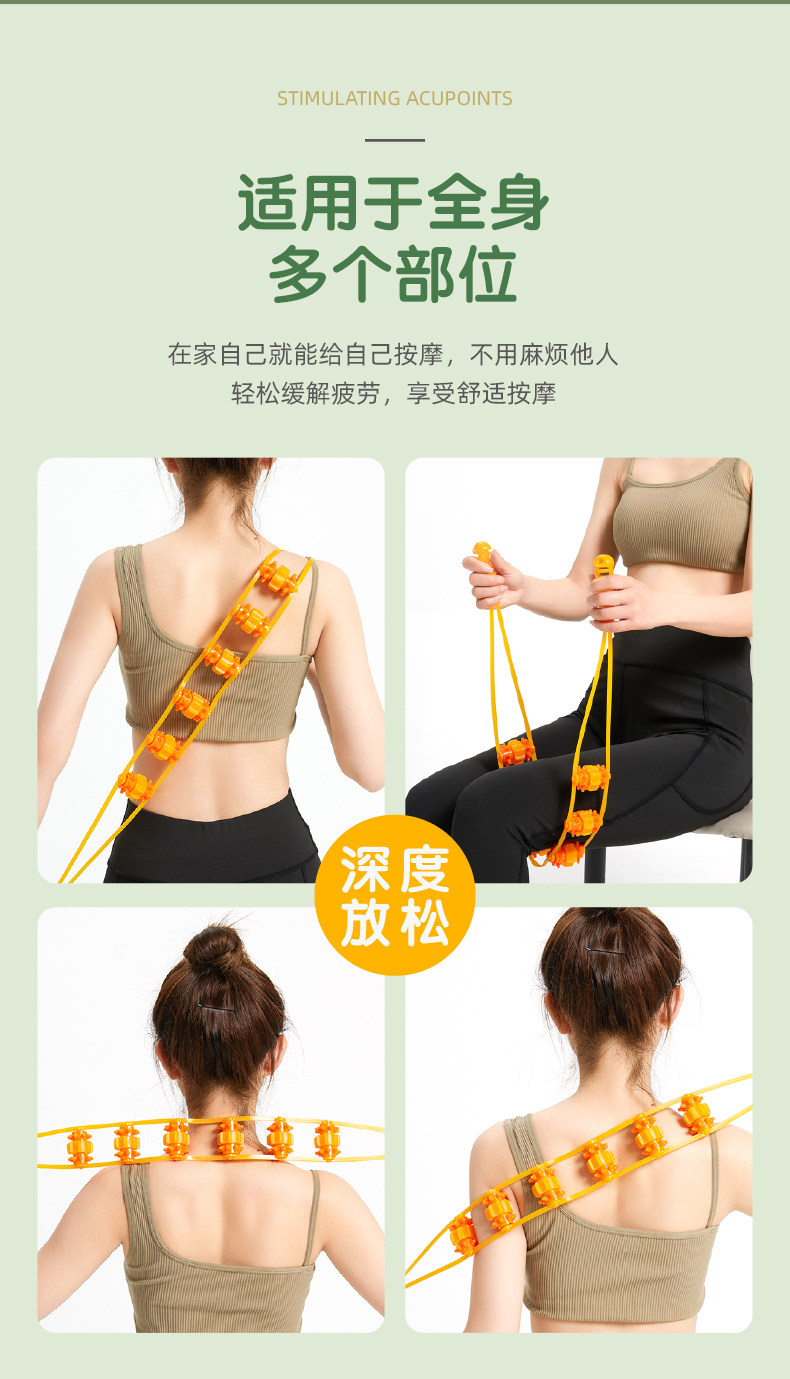 STIMULATING ACUPOINTS

适用于全身
多个部位

在家自己就能给自己按摩，不用麻烦他人
轻松缓解疲劳，享受舒适按摩

深度
放松