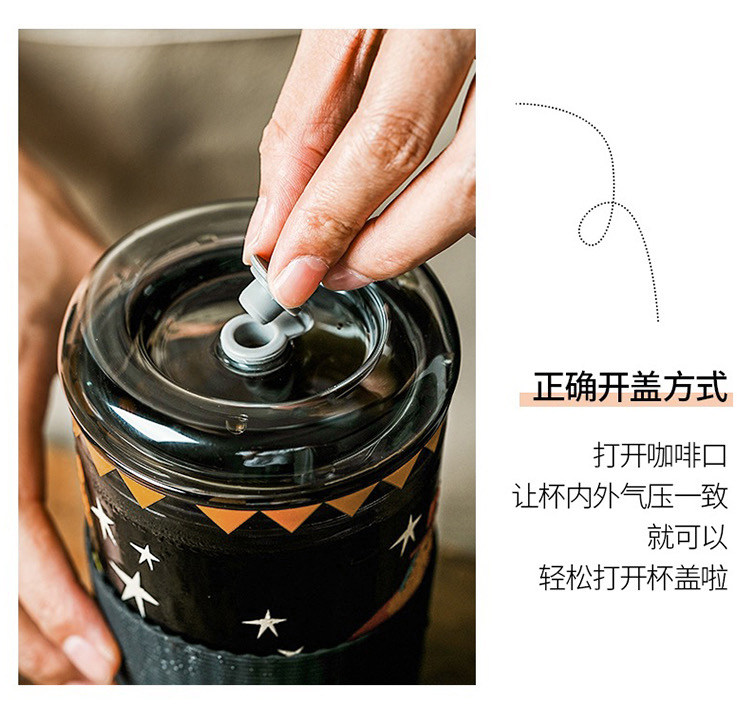 正确开盖方式

打开咖啡口
让杯内外气压一致
就可以
轻松打开杯盖啦