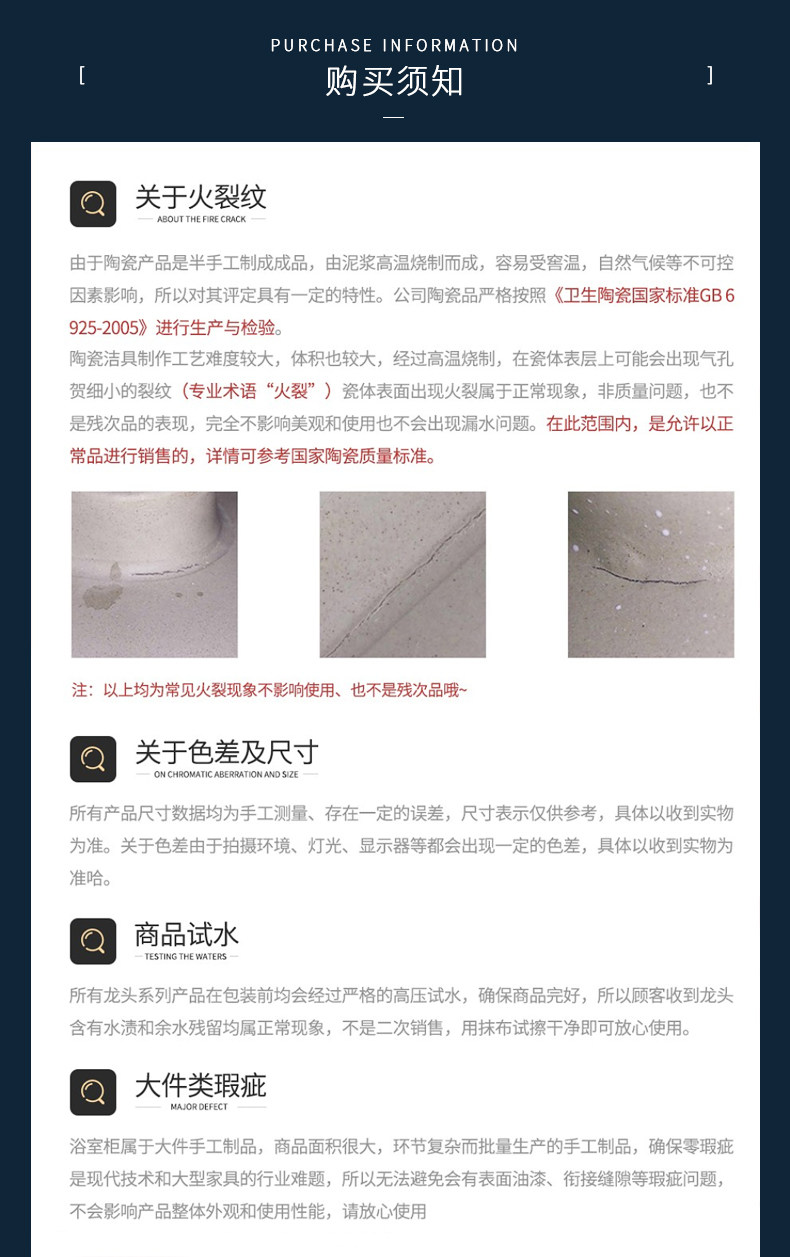 PURCHASE INFORMATION

[ 购买须知 ]

关于火裂纹
ABOUT THE FIRE CRACK

由于陶瓷产品是半手工制成成品，由泥浆高温烧制而成，容易受窑温，自然气候等不可控因素影响，所以对其评定具有一定的特性。公司陶瓷品严格按照《卫生陶瓷国家标准GB 6925-2005》进行生产与检验。

陶瓷洁具制作工艺难度较大，体积也较大，经过高温烧制，在瓷体表层上可能会出现气孔贺细小的裂纹（专业术语“火裂”）瓷体表面出现火裂属于正常现象，非质量问题，也不是残次品的表现，完全不影响美观和使用也不会出现漏水问题。在此范围内，是允许以正常品进行销售的，详情可参考国家陶瓷质量标准。

注：以上均为常见火裂现象不影响使用、也不是残次品哦~

关于色差及尺寸
ON CHROMATIC ABERRATION AND SIZE

所有产品尺寸数据均为手工测量、存在一定的误差，尺寸表示仅供参考，具体以收到实物为准。关于色差由于拍摄环境、灯光、显示器等都会出现一定的色差，具体以收到实物为准哈。

商品试水
TESTING THE WATERS

所有龙头系列产品在包装前均会经过严格的高压试水，确保商品完好，所以顾客收到龙头含有水渍和余水残留均属正常现象，不是二次销售，用抹布试擦干净即可放心使用。

大件类瑕疵
MAJOR DEFECT

浴室柜属于大件手工制品，商品面积很大，环节复杂而批量生产的手工制品，确保零瑕疵是现代技术和大型家具的行业难题，所以无法避免会有表面油漆、衔接缝隙等瑕疵问题，不会影响产品整体外观和使用性能，请放心使用