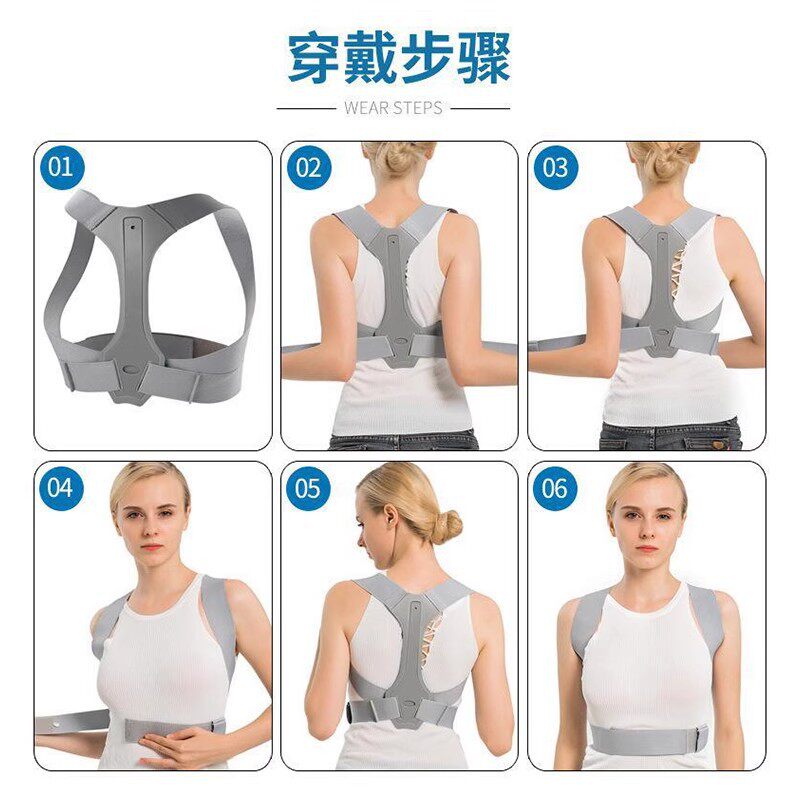 穿戴步骤

WEAR STEPS

01

02

03

04

05

06