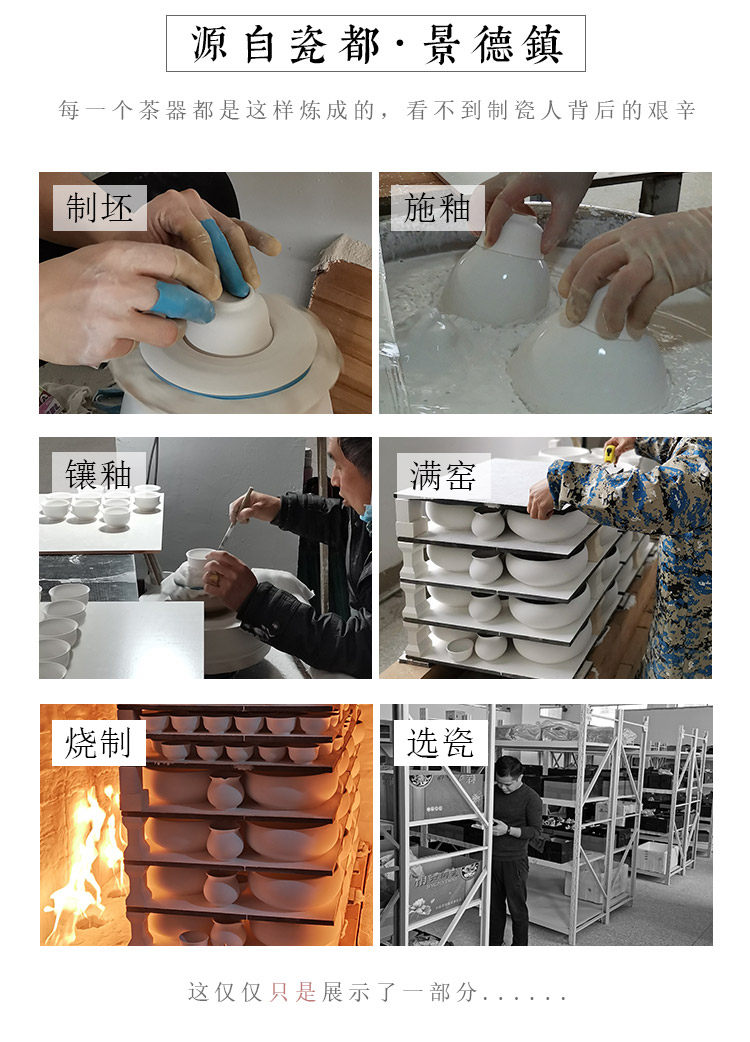 源自瓷都·景德镇

每一个茶器都是这样炼成的，看不到制瓷人背后的艰辛

制坯

施釉

镶釉

满窑

烧制

选瓷

这仅仅只是展示了一部分......