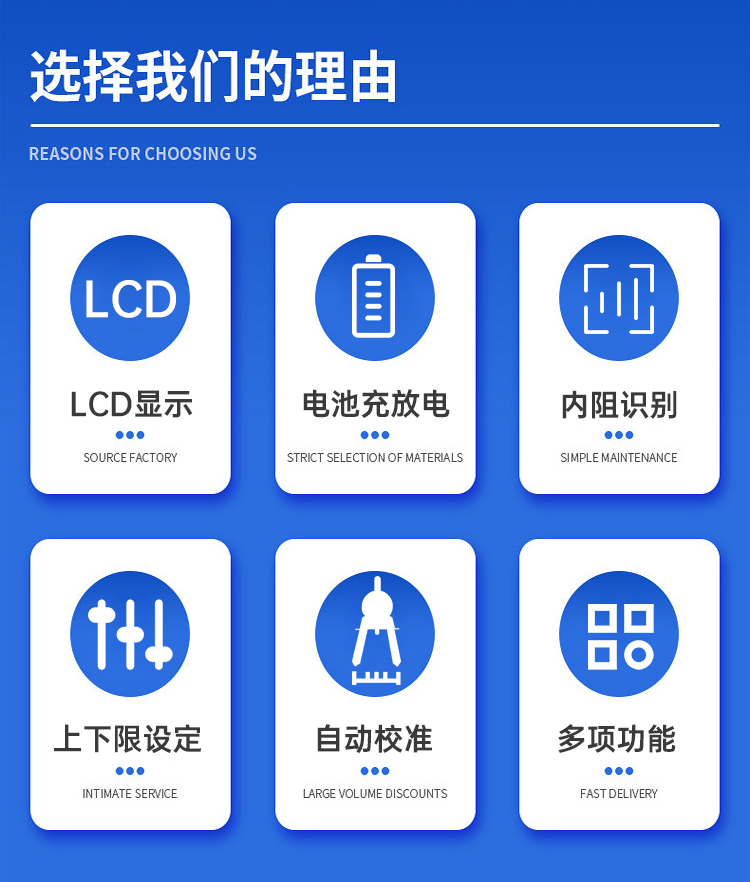 选择我们的理由

REASONS FOR CHOOSING US

LCD

LCD显示

SOURCE FACTORY

电池充放电

STRICT SELECTION OF MATERIALS

内阻识别

SIMPLE MAINTENANCE

上下限设定

INTIMATE SERVICE

自动校准

LARGE VOLUME DISCOUNTS

多项功能

FAST DELIVERY