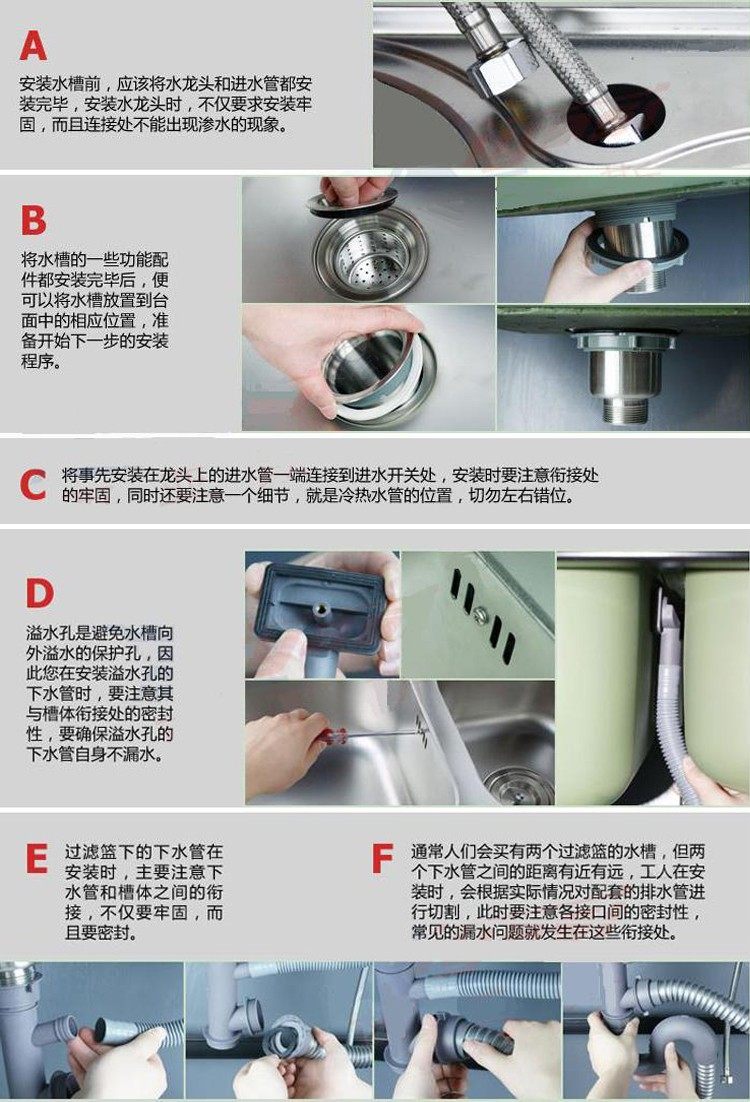 A
安装水槽前，应该将水龙头和进水管都安装完毕，安装水龙头时，不仅要求安装牢固，而且连接处不能出现渗水的现象。

B
将水槽的一些功能配件都安装完毕后，便可以将水槽放置到台面中的相应位置，准备开始下一步的安装程序。

C
将事先安装在龙头上的进水管一端连接到进水开关处，安装时要注意衔接处的牢固，同时还要注意一个细节，就是冷热水管的位置，切勿左右错位。

D
溢水孔是避免水槽向外溢水的保护孔，因此您在安装溢水孔的下水管时，要注意其与槽体衔接处的密封性，要确保溢水孔的下水管自身不漏水。

E
过滤篮下的下水管在安装时，主要注意下水管和槽体之间的衔接，不仅要牢固，而且要密封。

F
通常人们会买有两个过滤篮的水槽，但两个下水管之间的距离有近有远，工人在安装时，会根据实际情况对配套的排水管进行切割，此时要注意各接口间的密封性，常见的漏水问题就发生在这些衔接处。