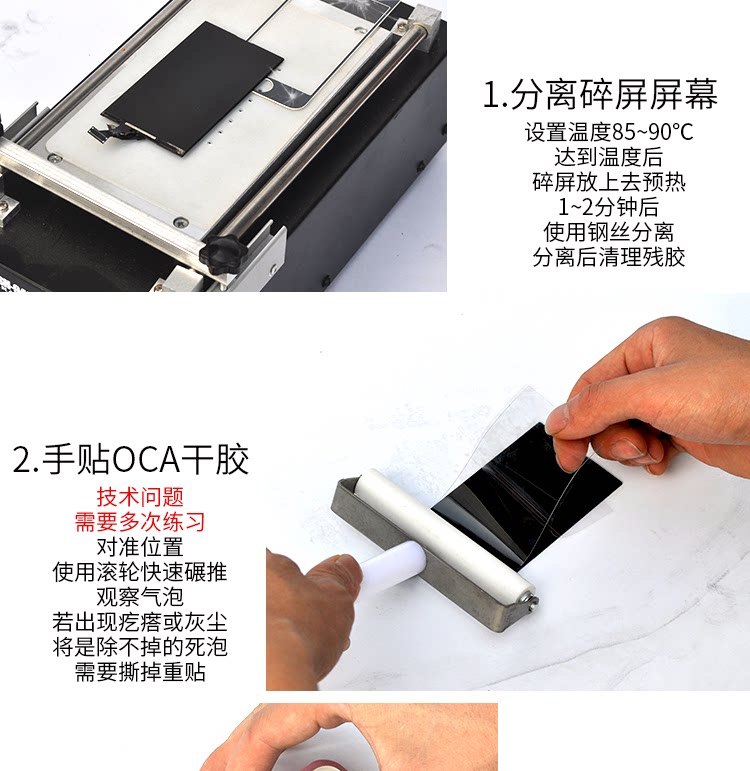 1.分离碎屏屏幕

设置温度85~90°C
达到温度后
碎屏放上去预热
1~2分钟后
使用钢丝分离
分离后清理残胶

2.手贴OCA干胶

技术问题
需要多次练习
对准位置
使用滚轮快速碾推
观察气泡
若出现疙瘩或灰尘
将是除不掉的死泡
需要撕掉重贴