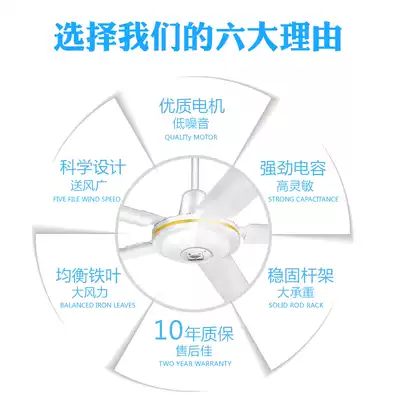 选择我们的六大理由

优质电机
低噪音
QUALITy MOTOR

科学设计
送风广
FIVE FILE WIND SPEED

强劲电容
高灵敏
STRONG CAPACITANCE

均衡铁叶
大风力
BALANCED IRON LEAVES

稳固杆架
大承重
SOLID ROD RACK

10年质保
售后佳
TWO YEAR WARRANTY