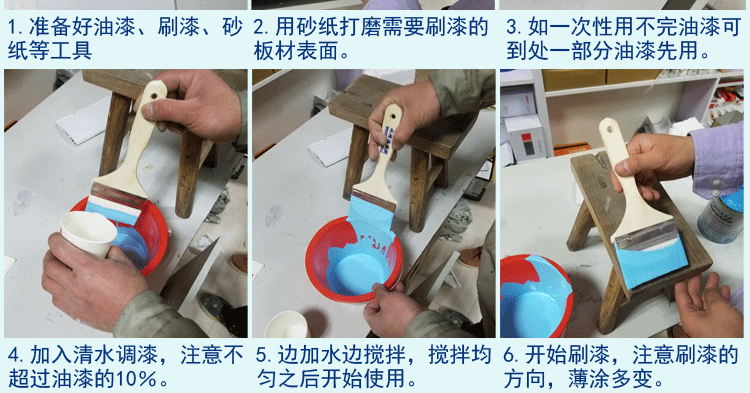 1. 准备好油漆、刷漆、砂纸等工具

2. 用砂纸打磨需要刷漆的板材表面。

3. 如一次性用不完油漆可到处一部分油漆先用。

4. 加入清水调漆，注意不超过油漆的10%。

5. 边加水边搅拌，搅拌均匀之后开始使用。

6. 开始刷漆，注意刷漆的方向，薄涂多变。