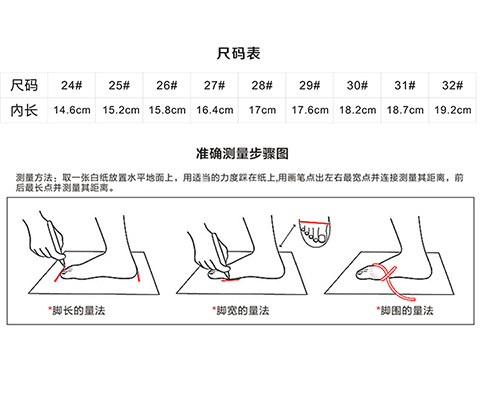 尺码表

| 尺码 | 24# | 25# | 26# | 27# | 28# | 29# | 30# | 31# | 32# |
|---|---|---|---|---|---|---|---|---|---|
| 内长 | 14.6cm | 15.2cm | 15.8cm | 16.4cm | 17cm | 17.6cm | 18.2cm | 18.7cm | 19.2cm |

准确测量步骤图

测量方法：取一张白纸放置水平地面上，用适当的力度踩在纸上,用画笔点出左右最宽点并连接测量其距离，前后最长点并测量其距离。

*脚长的量法

*脚宽的量法

*脚围的量法