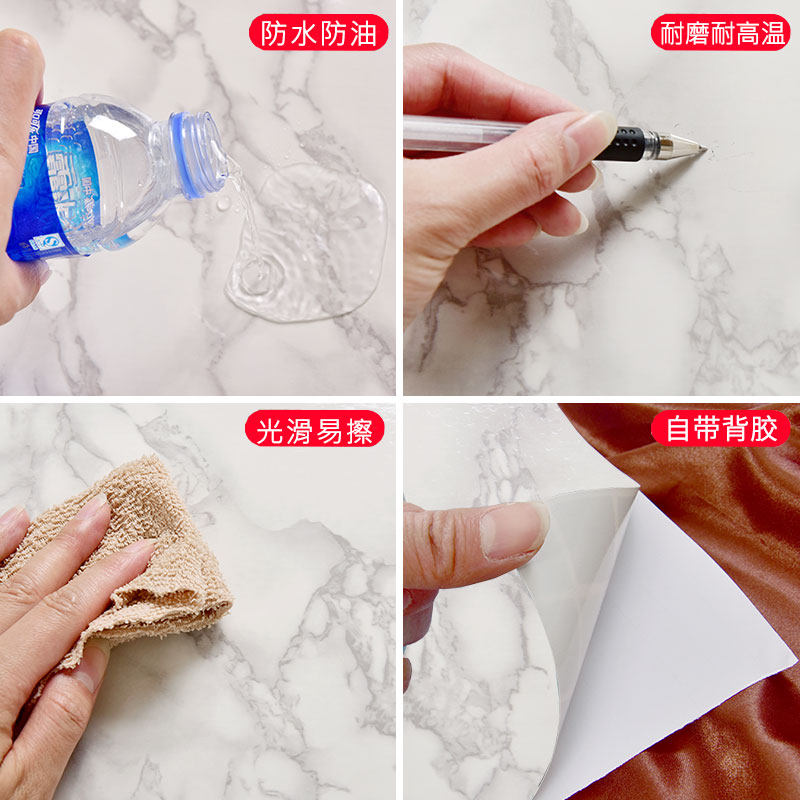 防水防油

耐磨耐高温

光滑易擦

自带背胶