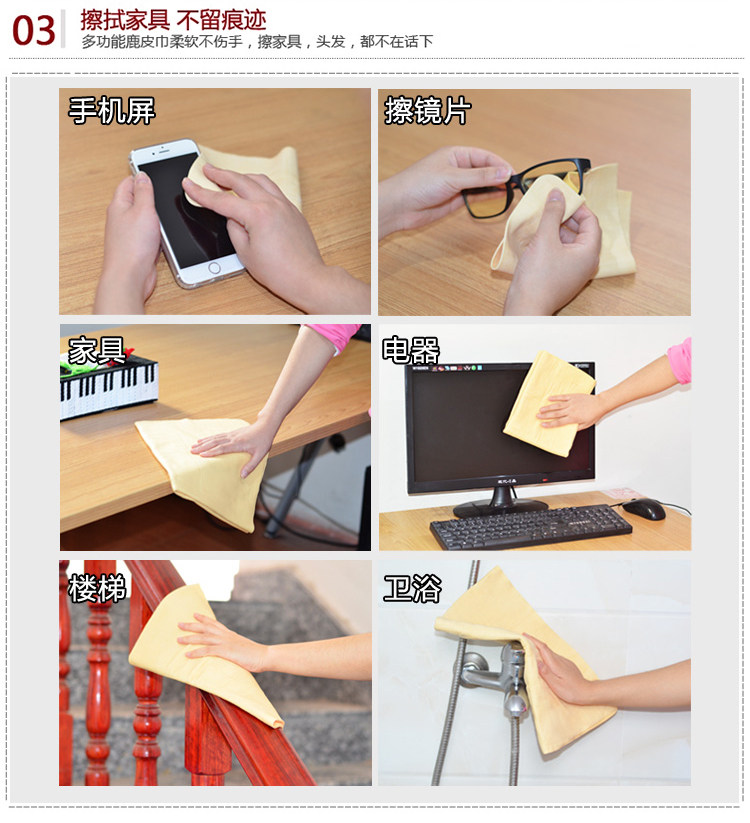 03 擦拭家具 不留痕迹
多功能鹿皮巾柔软不伤手，擦家具，头发，都不在话下

手机屏

擦镜片

家具

电器

楼梯

卫浴