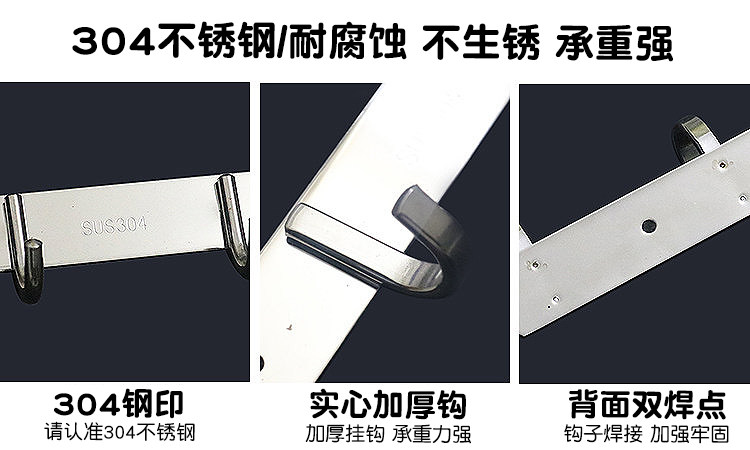 304不锈钢/耐腐蚀 不生锈 承重强

SUS304

304钢印
请认准304不锈钢

实心加厚钩
加厚挂钩 承重力强

背面双焊点
钩子焊接 加强牢固