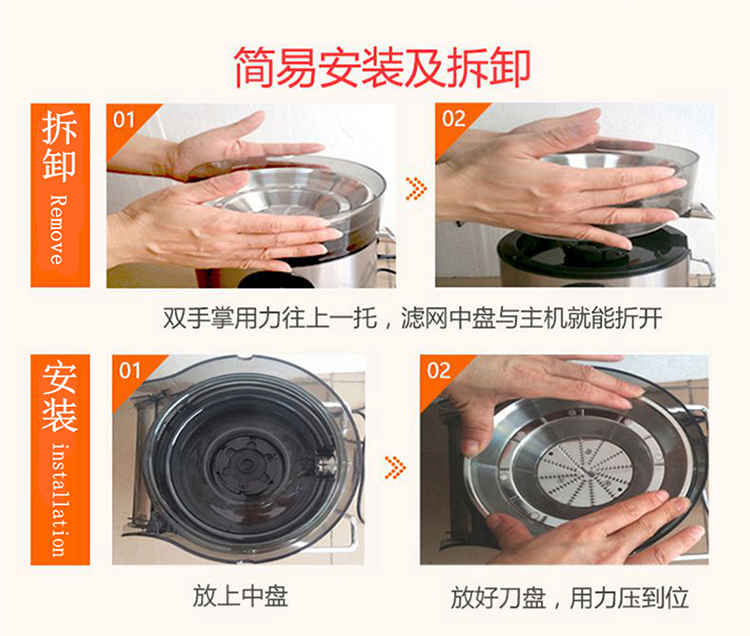 简易安装及拆卸

拆卸 Remove

01

02

双手掌用力往上一托，滤网中盘与主机就能折开

安装 installation

01

02

放上中盘

放好刀盘，用力压到位