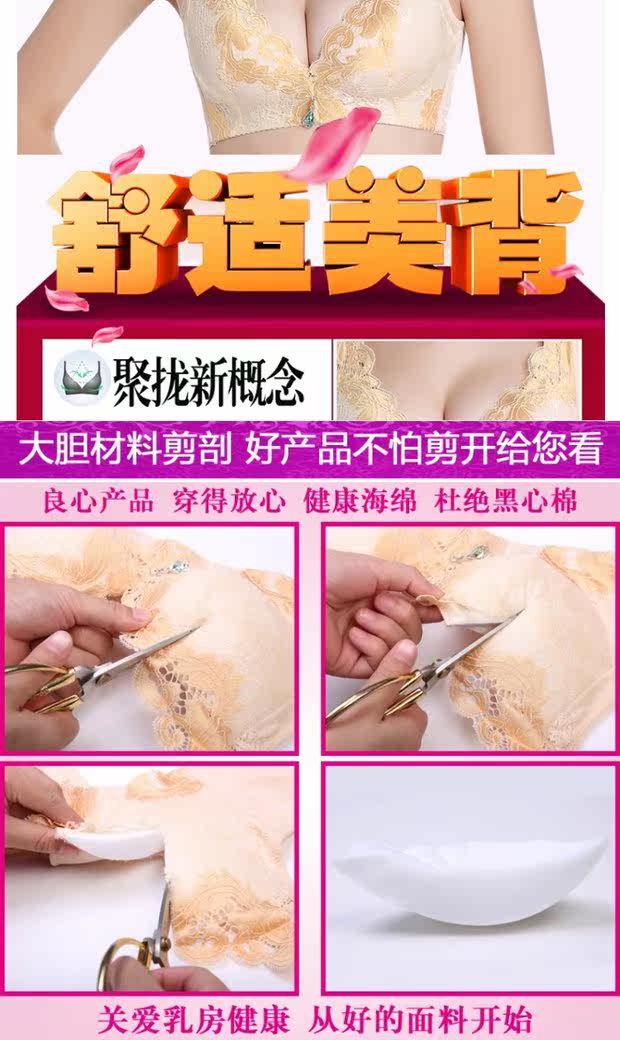 舒适美背

聚拢新概念

大胆材料剪剖 好产品不怕剪开给您看

良心产品 穿得放心 健康海绵 杜绝黑心棉

关爱乳房健康 从好的面料开始