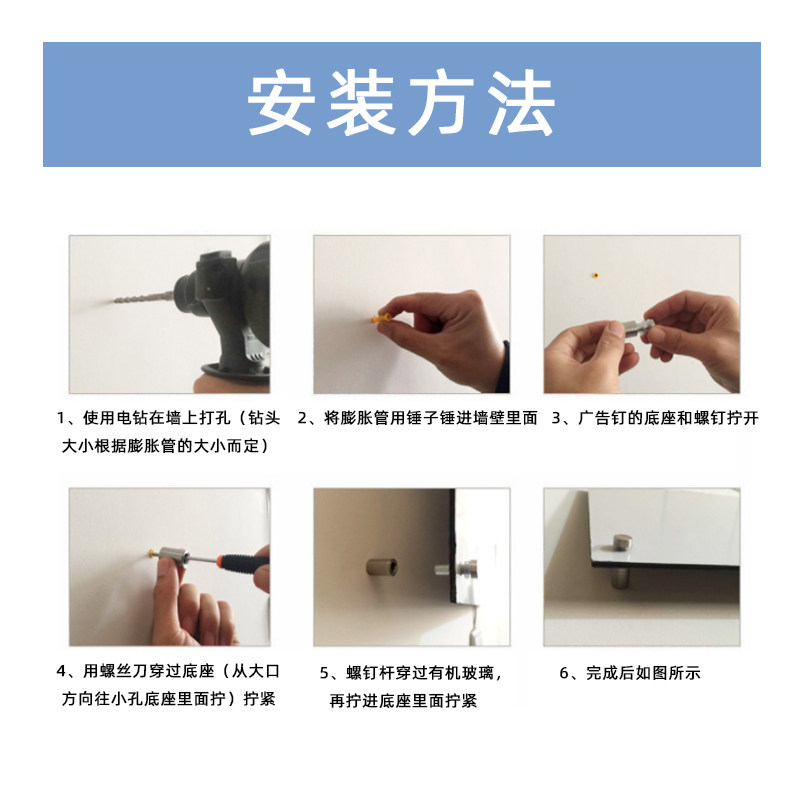 安装方法

1、使用电钻在墙上打孔（钻头大小根据膨胀管的大小而定）

2、将膨胀管用锤子锤进墙壁里面

3、广告钉的底座和螺钉拧开

4、用螺丝刀穿过底座（从大口方向往小孔底座里面拧）拧紧

5、螺钉杆穿过有机玻璃，再拧进底座里面拧紧

6、完成后如图所示