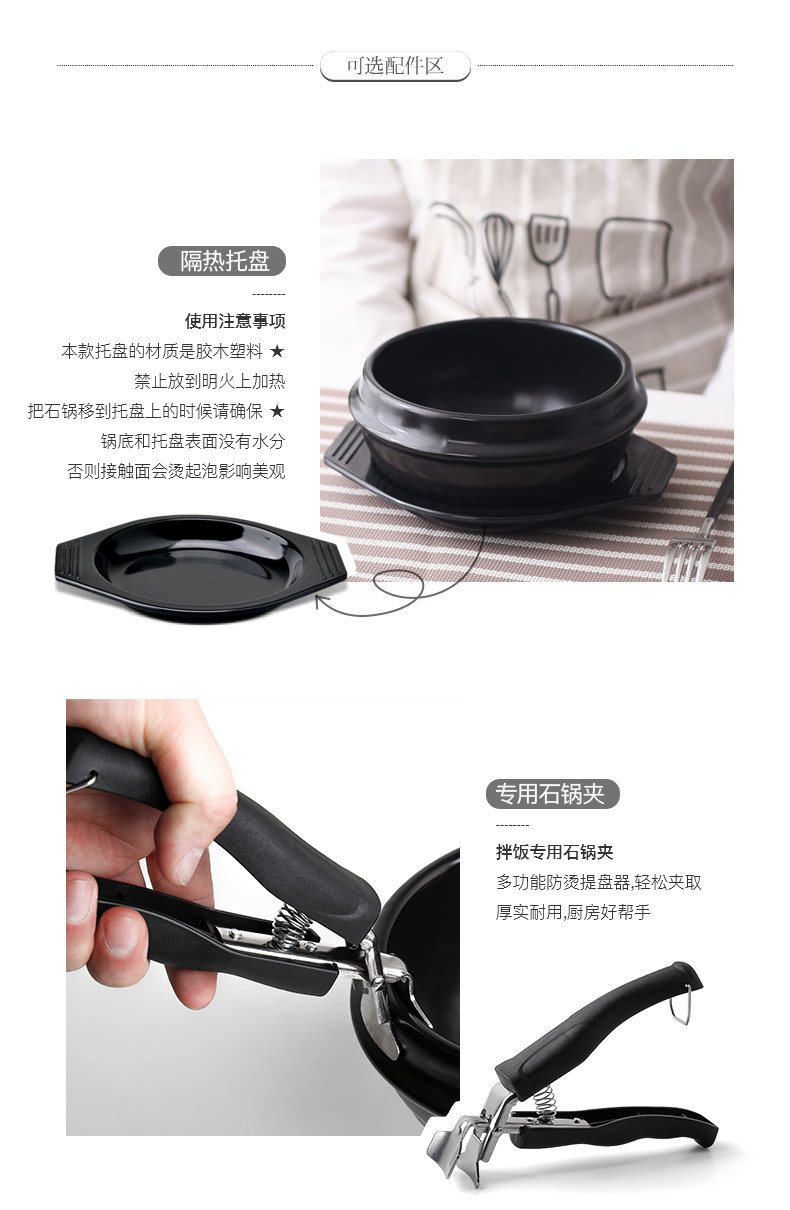 可选配件区

隔热托盘

--------

使用注意事项

本款托盘的材质是胶木塑料 ★
禁止放到明火上加热
把石锅移到托盘上的时候请确保 ★
锅底和托盘表面没有水分
否则接触面会烫起泡影响美观

专用石锅夹

--------

拌饭专用石锅夹

多功能防烫提盘器,轻松夹取
厚实耐用,厨房好帮手