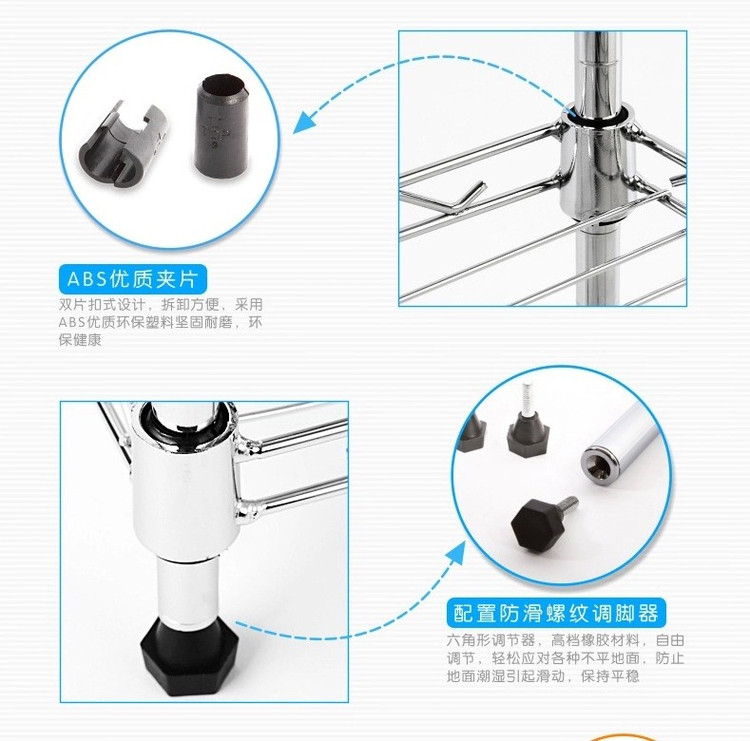 ABS优质夹片

双片扣式设计，拆卸方便，采用ABS优质环保塑料坚固耐磨，环保健康

配置防滑螺纹调脚器

六角形调节器，高档橡胶材料，自由调节，轻松应对各种不平地面，防止地面潮湿引起滑动，保持平稳