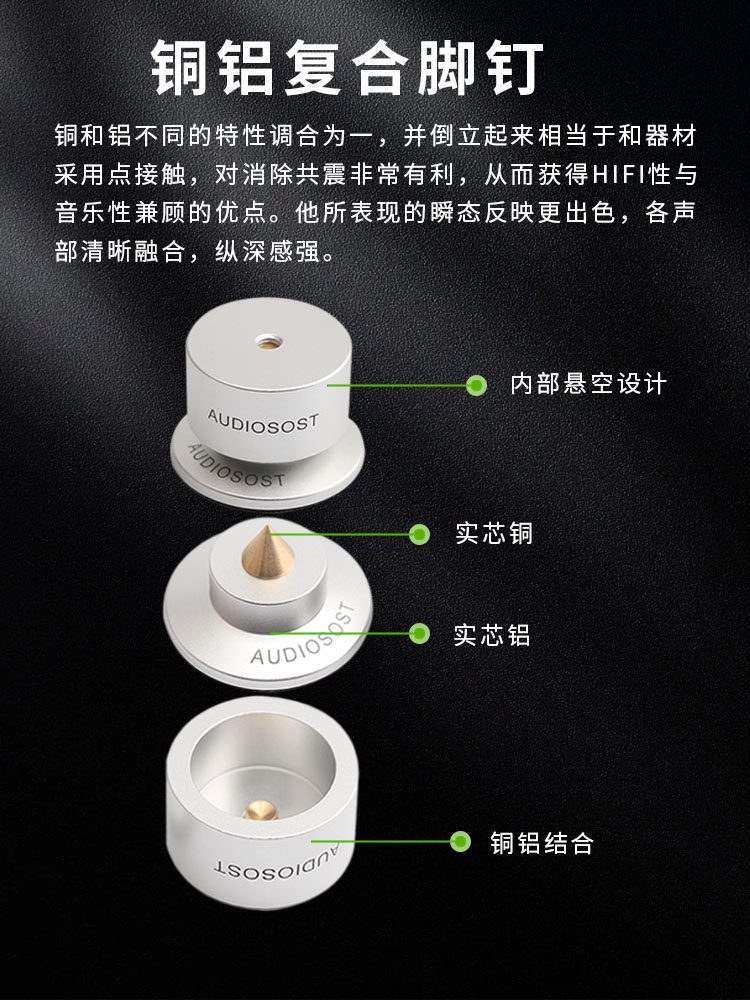 铜铝复合脚钉

铜和铝不同的特性调合为一，并倒立起来相当于和器材采用点接触，对消除共震非常有利，从而获得HIFI性与音乐性兼顾的优点。他所表现的瞬态反映更出色，各声部清晰融合，纵深感强。

AUDIOSOST
AUDIOSOST
内部悬空设计

实芯铜
AUDIOSOST
实芯铝

AUDIOSOST
铜铝结合