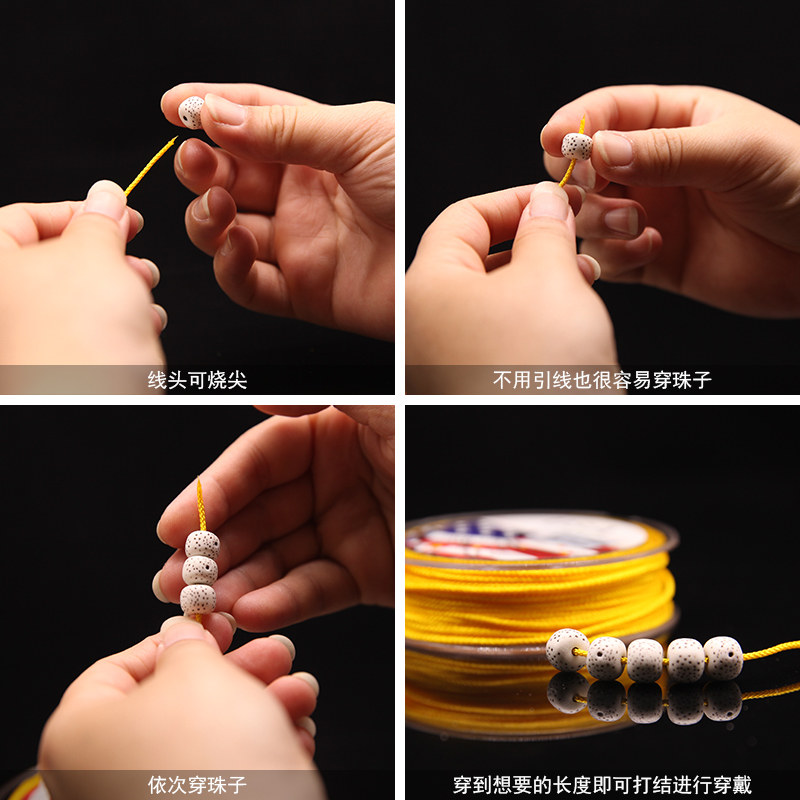 线头可烧尖

不用引线也很容易穿珠子

依次穿珠子

穿到想要的长度即可打结进行穿戴