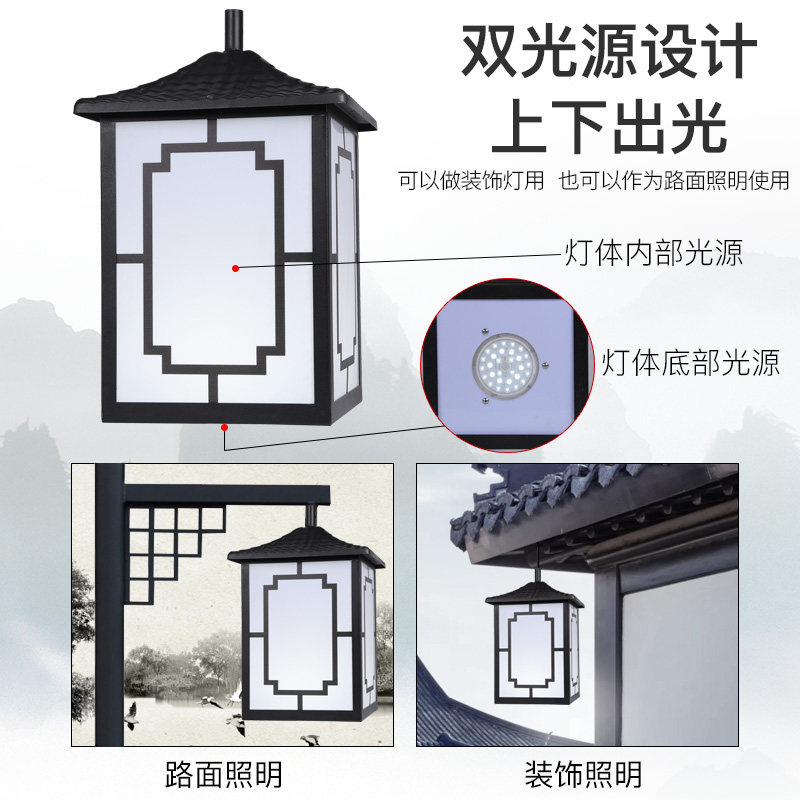 双光源设计
上下出光

可以做装饰灯用 也可以作为路面照明使用

灯体内部光源

灯体底部光源

路面照明

装饰照明