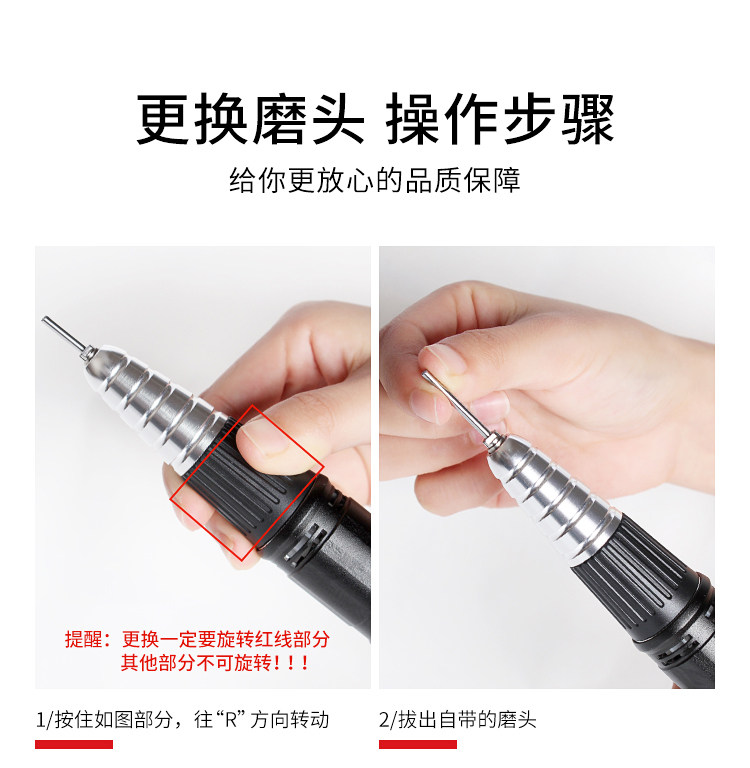 更换磨头 操作步骤

给你更放心的品质保障

提醒：更换一定要旋转红线部分
其他部分不可旋转！！！

1/按住如图部分，往“R”方向转动

2/拔出自带的磨头