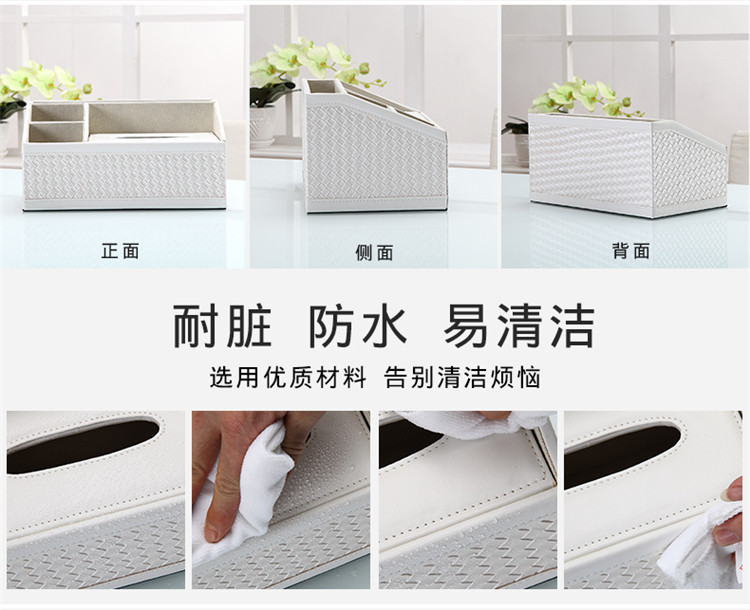 正面

侧面

背面

耐脏 防水 易清洁

选用优质材料 告别清洁烦恼