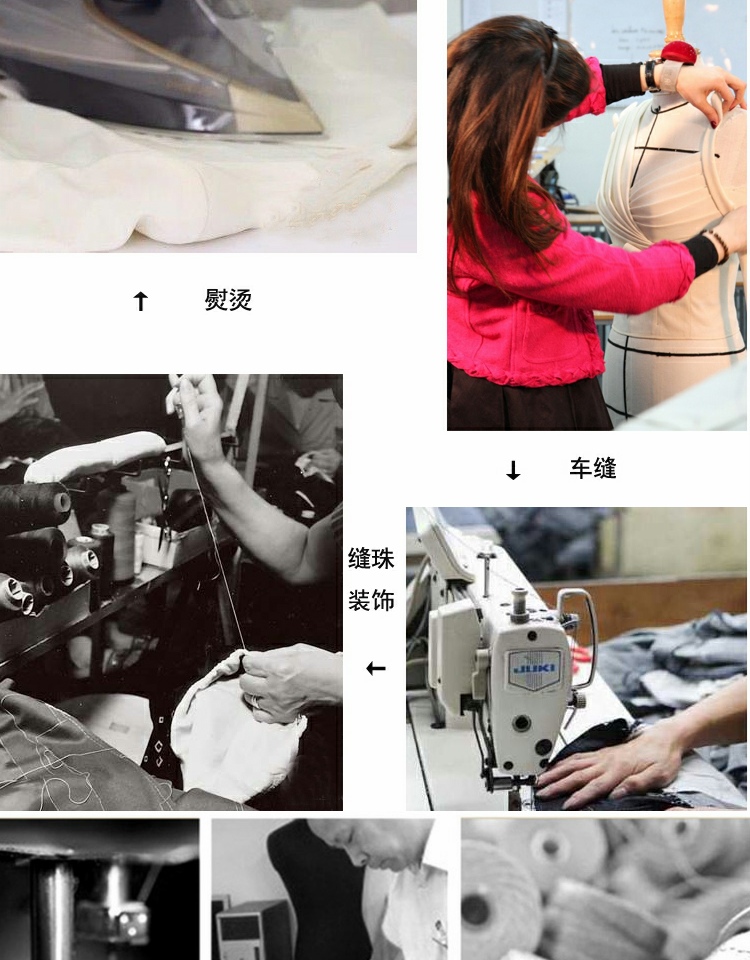 ↑ 熨烫

↓ 车缝

缝珠装饰

←

JUKI