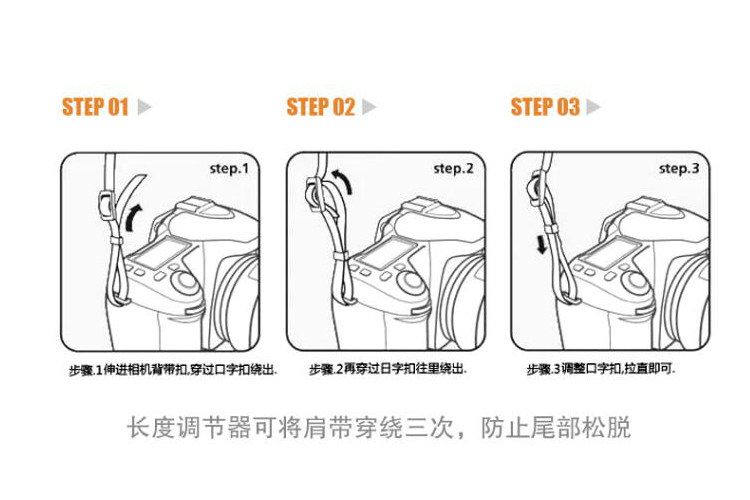 STEP 01

step.1

步骤.1伸进相机背带扣,穿过口字扣绕出.

STEP 02

step.2

步骤.2再穿过日字扣往里绕出.

STEP 03

step.3

步骤.3调整口字扣,拉直即可.

长度调节器可将肩带穿绕三次，防止尾部松脱