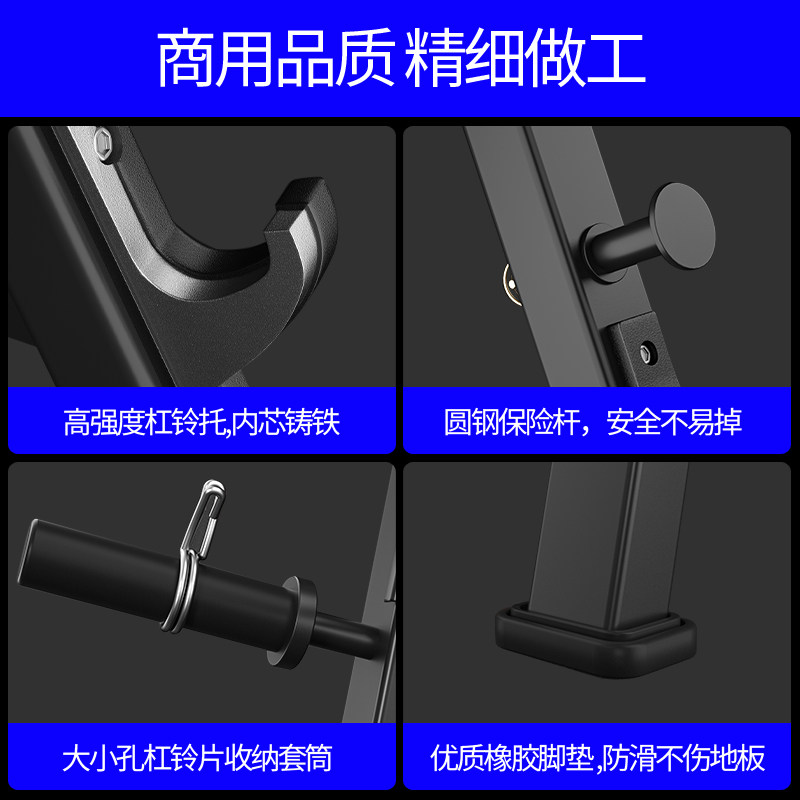 商用品质 精细做工

高强度杠铃托,内芯铸铁

圆钢保险杆，安全不易掉

大小孔杠铃片收纳套筒

优质橡胶脚垫,防滑不伤地板