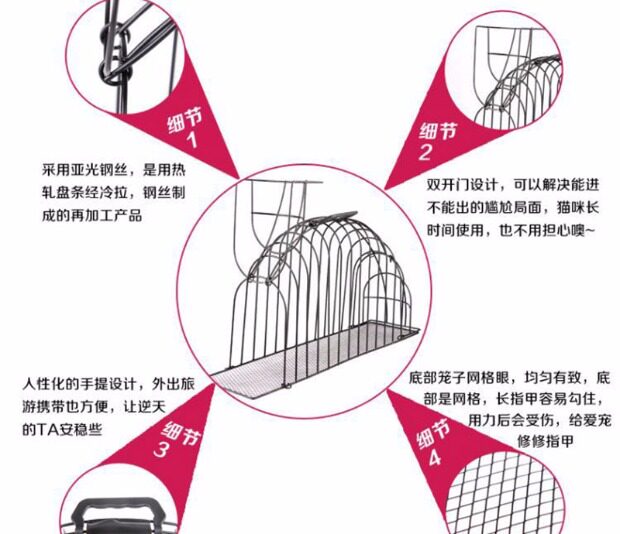 细节
1

采用亚光钢丝，是用热轧盘条经冷拉，钢丝制成的再加工产品

细节
2

双开门设计，可以解决能进不能出的尴尬局面，猫咪长时间使用，也不用担心噢~

人性化的手提设计，外出旅游携带也方便，让逆天的TA安稳些

细节
3

底部笼子网格眼，均匀有致，底部是网格，长指甲容易勾住，用力后会受伤，给爱宠修修指甲

细节
4