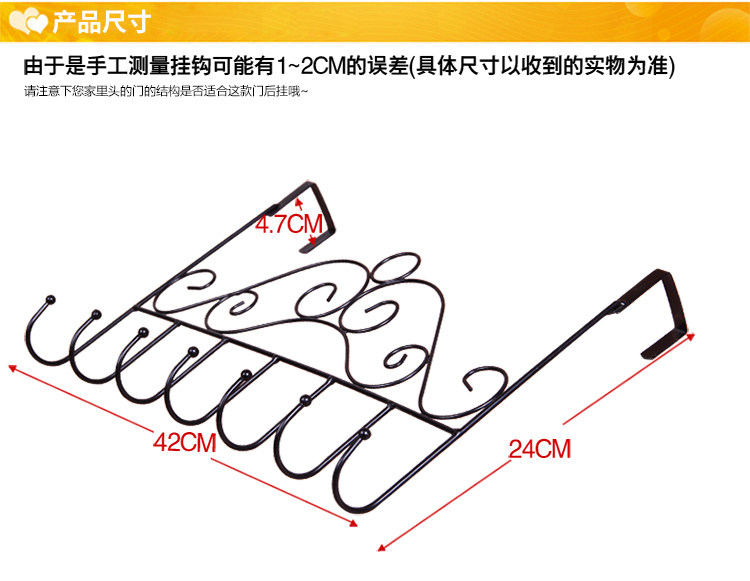 产品尺寸

由于是手工测量挂钩可能有1~2CM的误差(具体尺寸以收到的实物为准)

请注意下您家里头的门的结构是否适合这款门后挂哦~

4.7CM

42CM

24CM